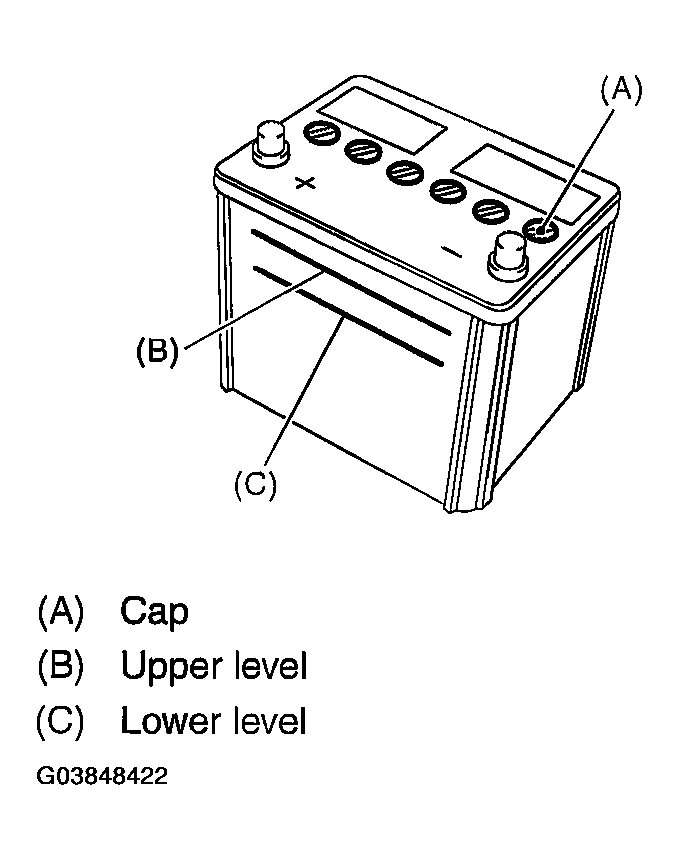 (A)

+

−

(B)

(C)

(A) Cap
(B) Upper level
(C) Lower level

G03848422