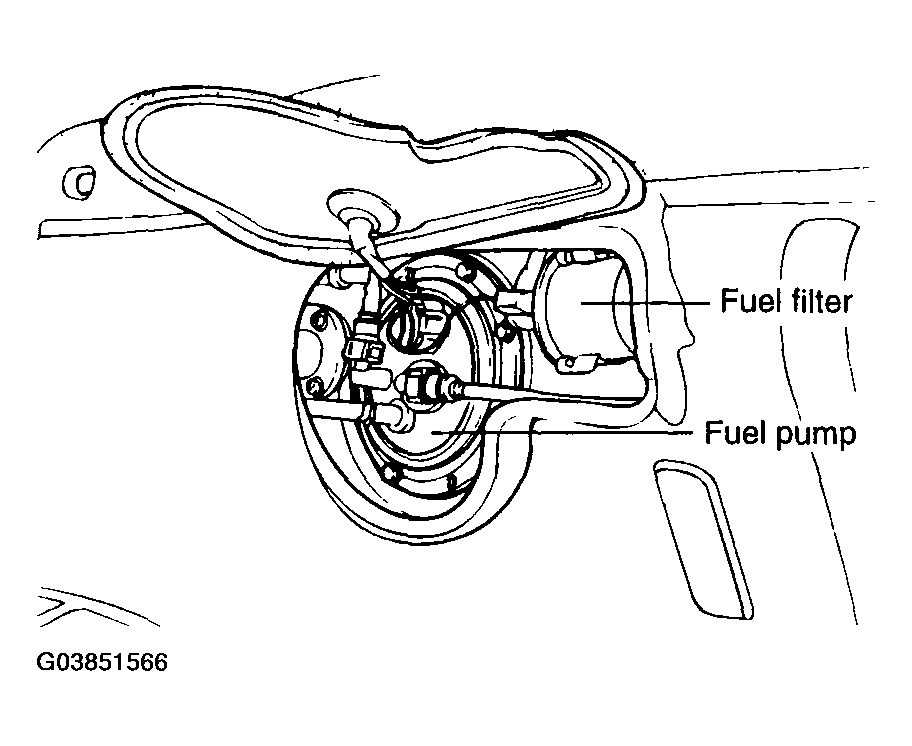 Fuel filter

Fuel pump

G03851566