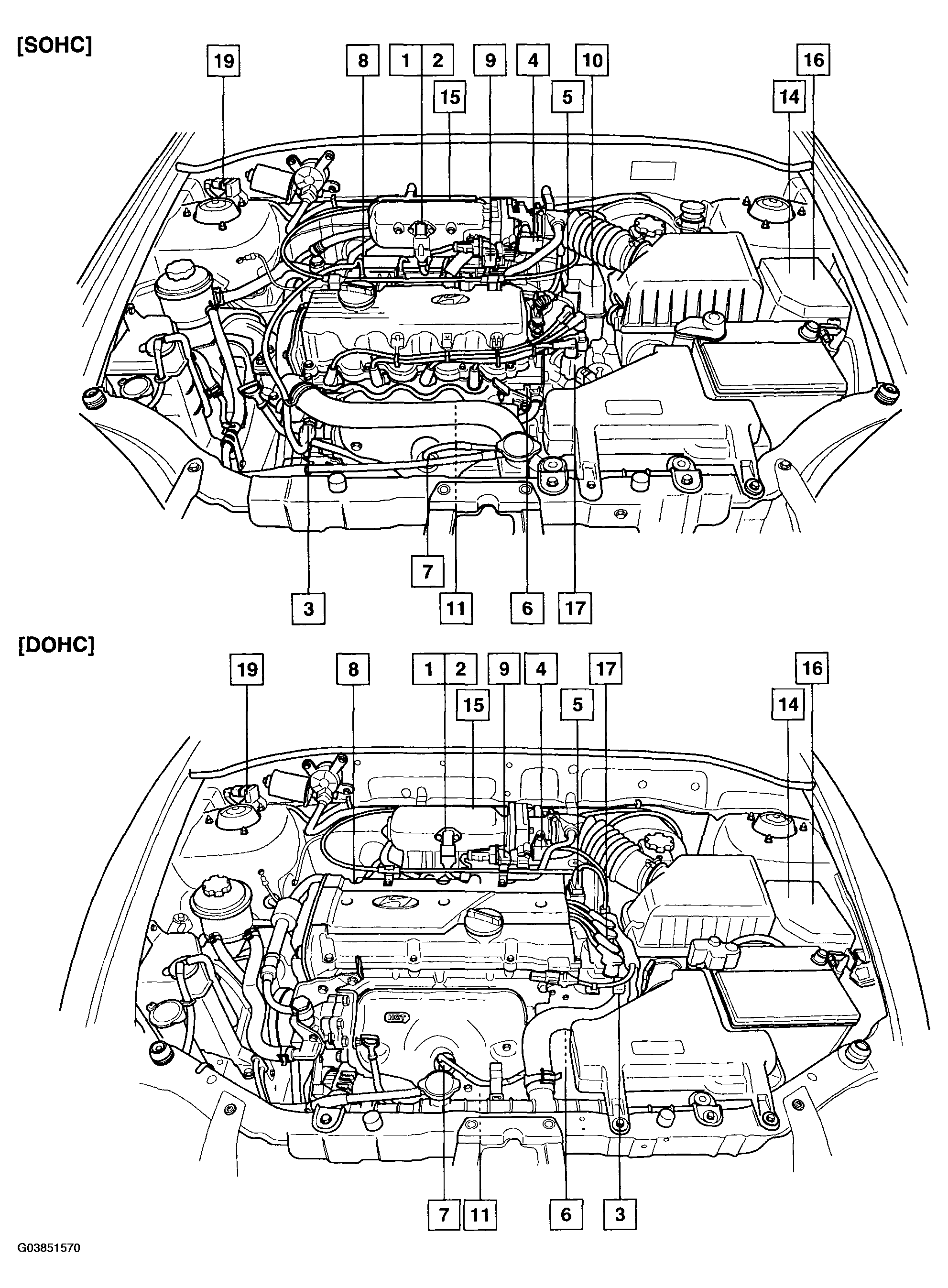 [SOHC]

19 8 1 2 9 4 10 16 15 5 14

7 3 11 6 17

[DOHC]

19 8 1 2 9 4 17 16 15 5 14

HOT

7 11 6 3

G03851570