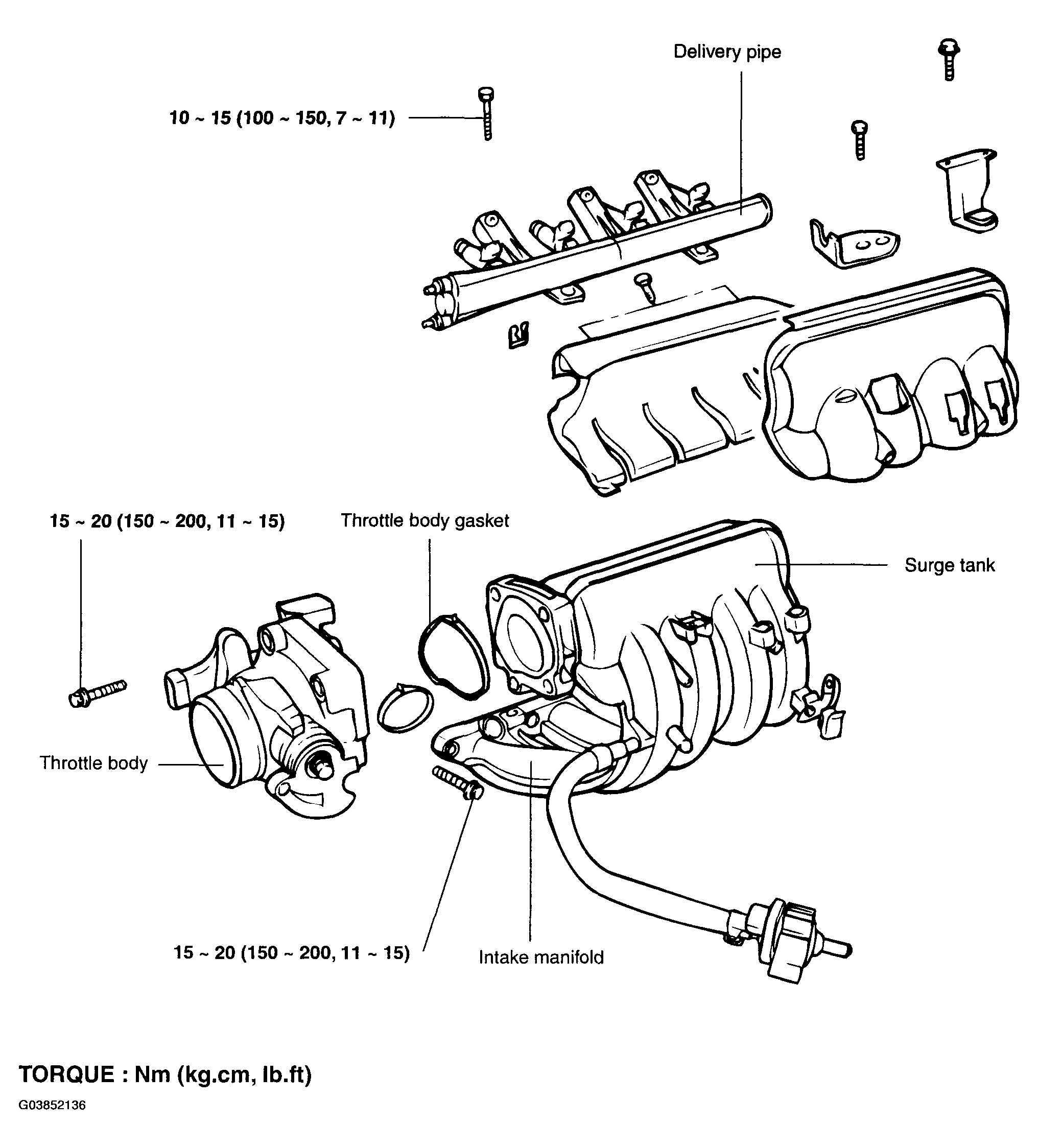 Delivery pipe

10 ~ 15 (100 ~ 150, 7 ~ 11)

15 ~ 20 (150 ~ 200, 11 ~ 15)

Throttle body gasket

Surge tank

Throttle body

15 ~ 20 (150 ~ 200, 11 ~ 15)

Intake manifold

TORQUE : Nm (kg.cm, lb.ft)

G03852136