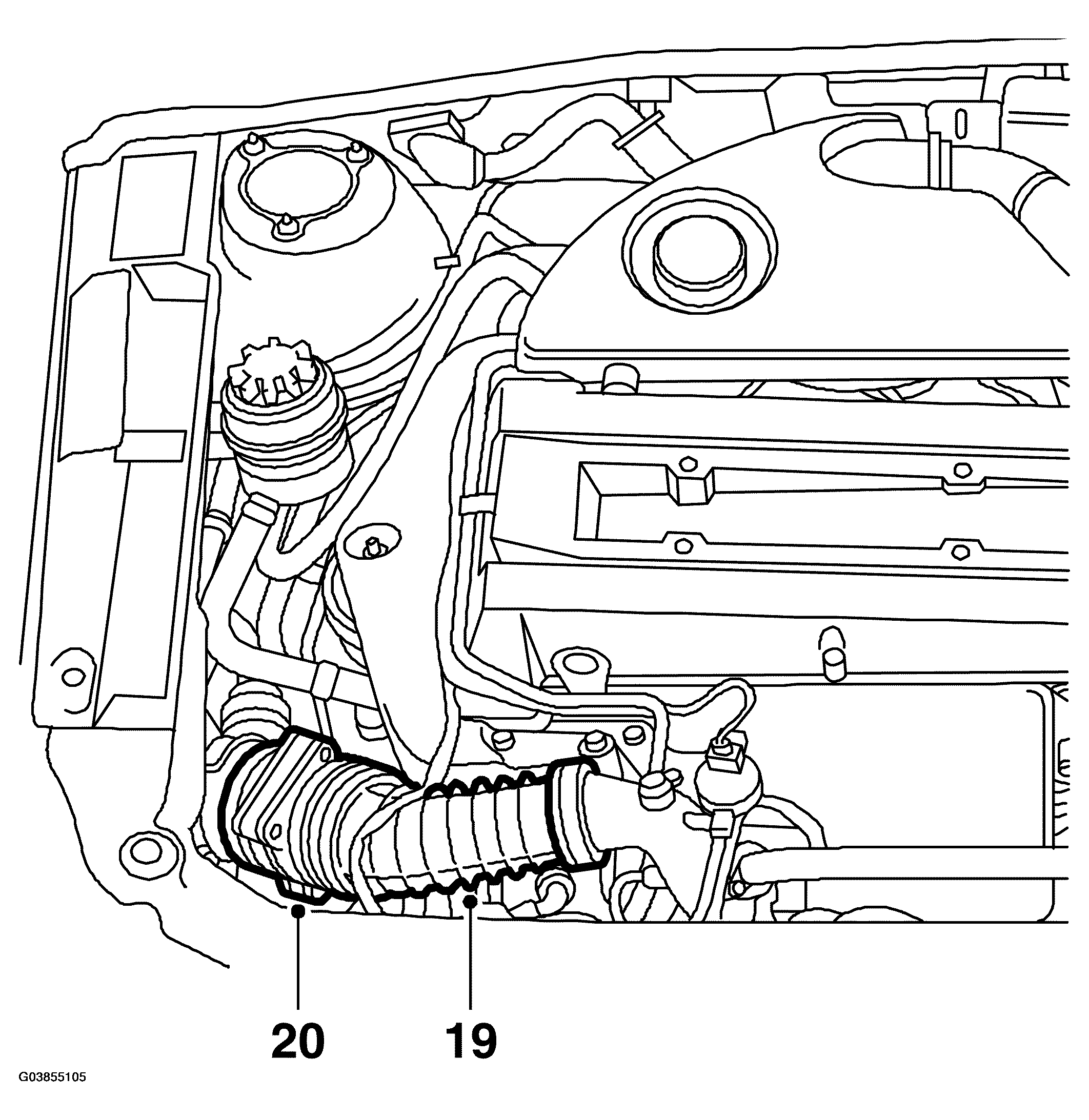 20
19
G03855105