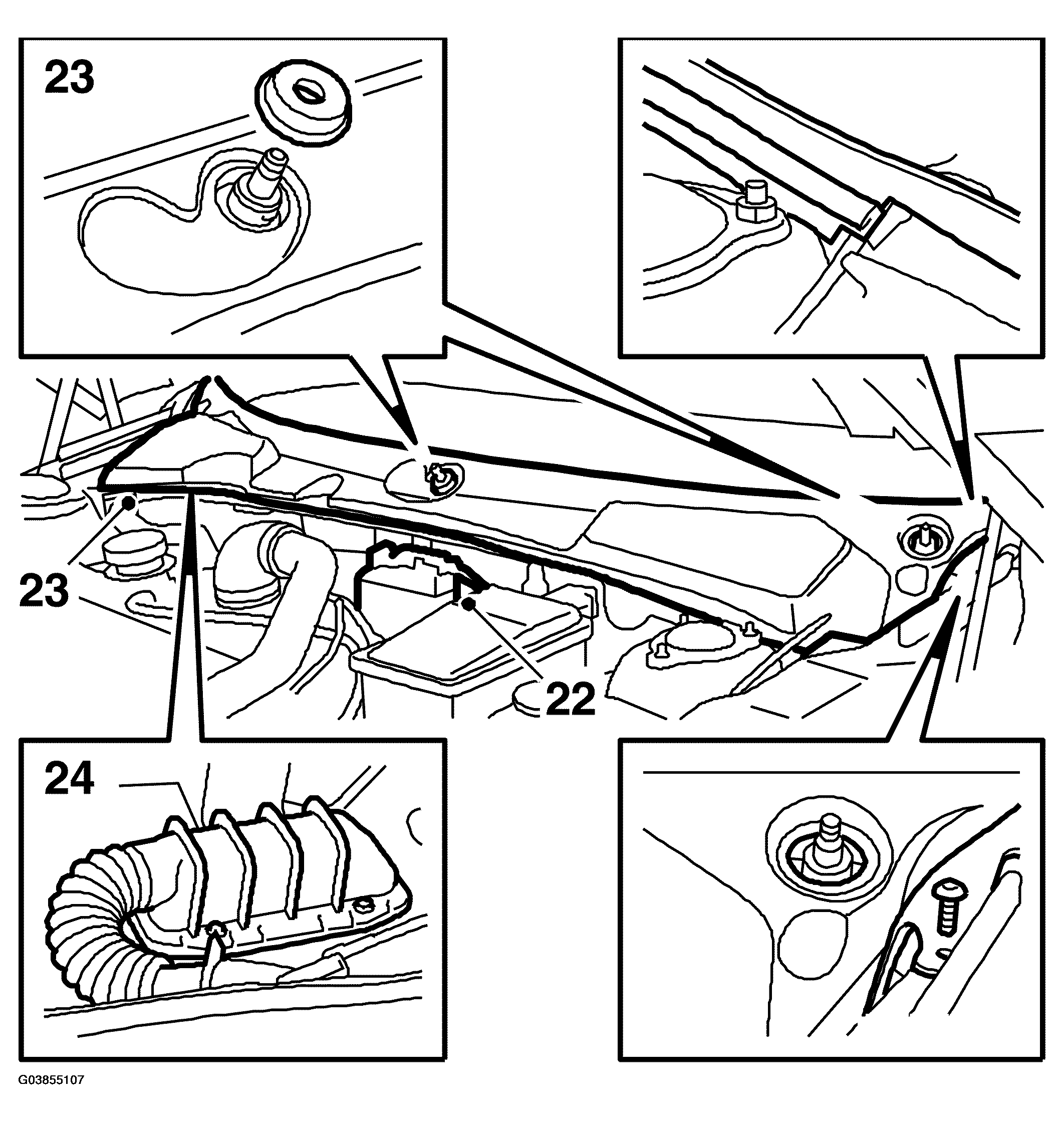 23

23

22

24

G03855107