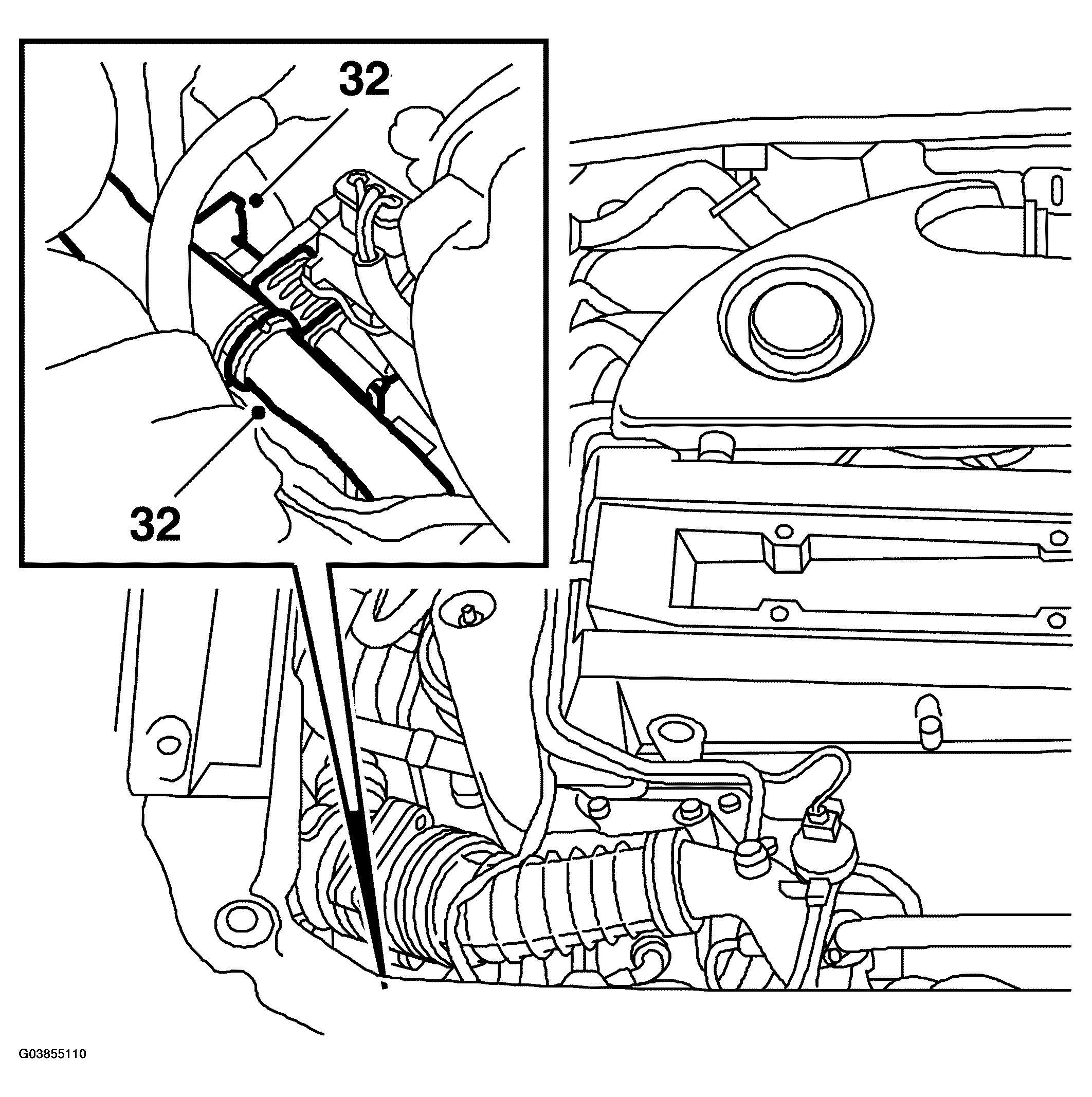 32

32

G03855110