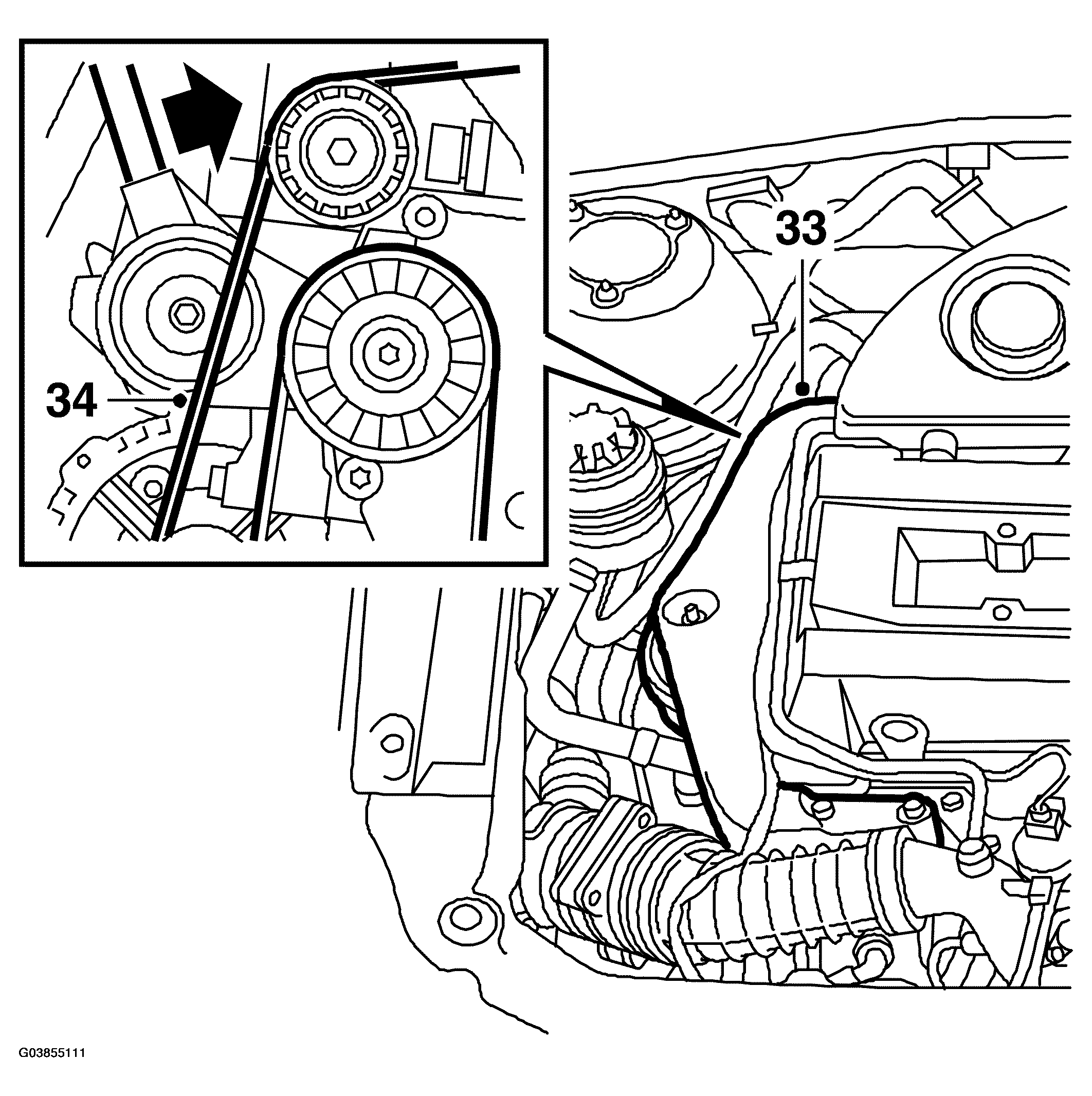 33

34

G03855111