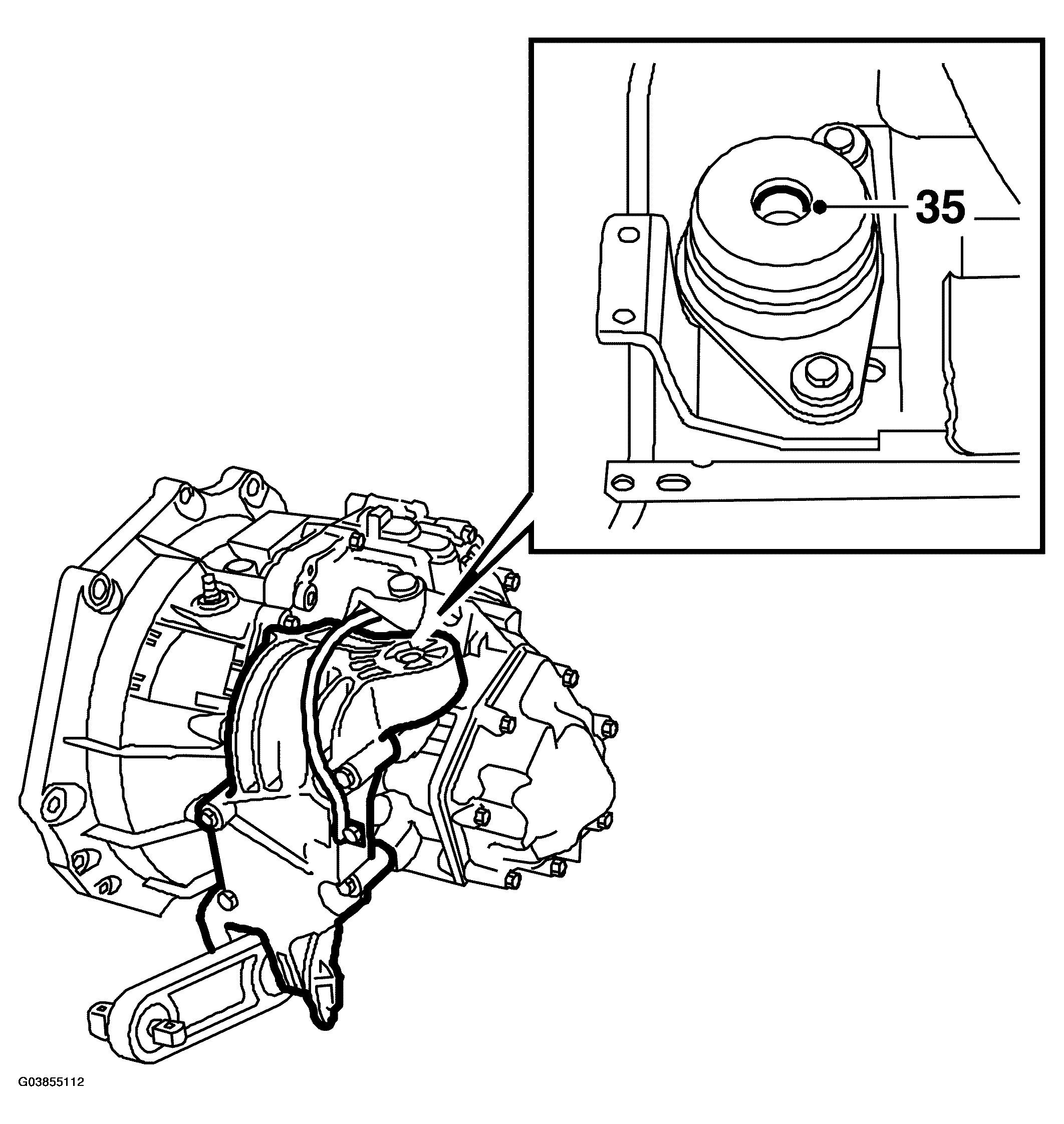 35

G03855112