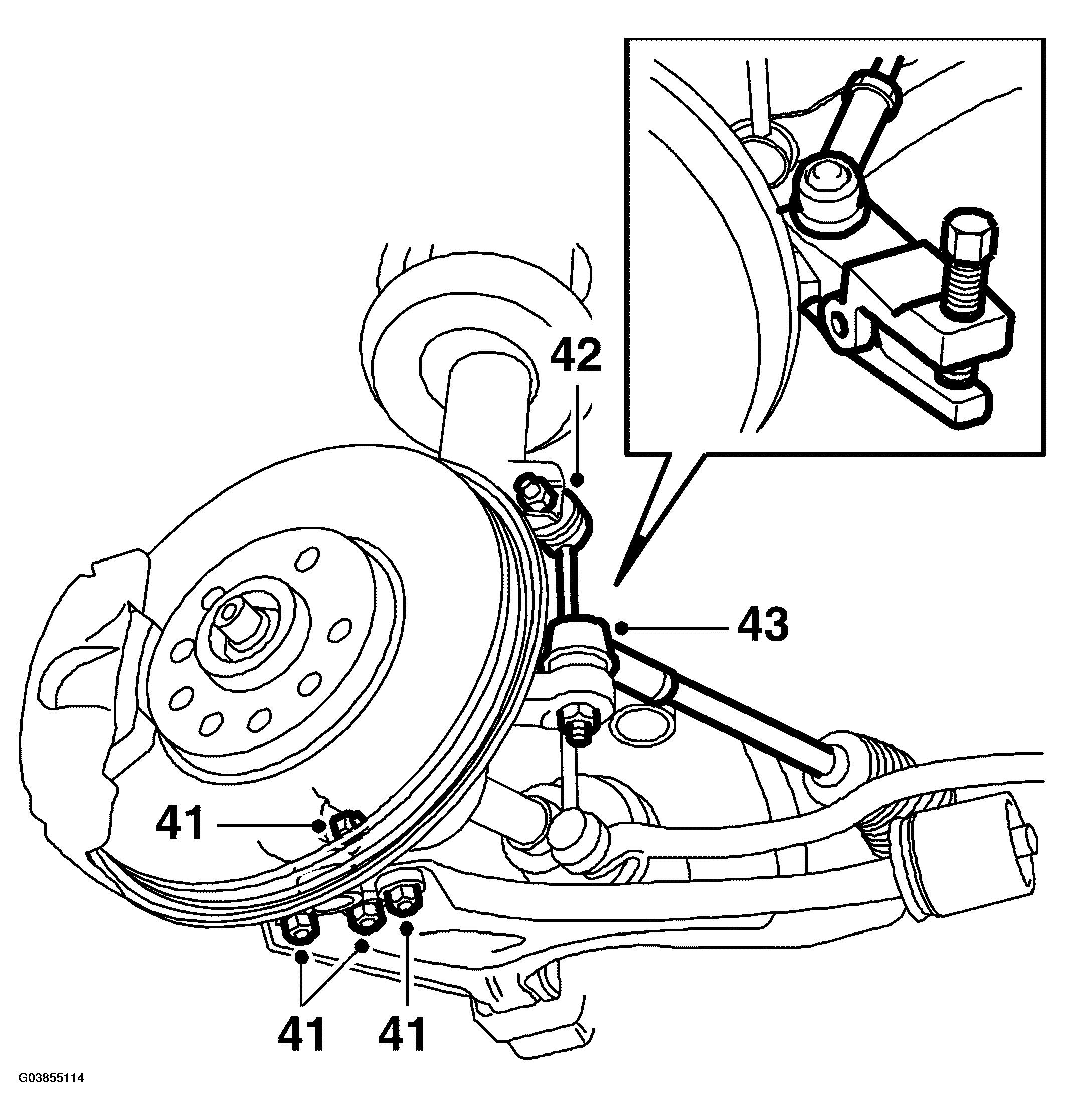 42

43

41

41

41

G03855114