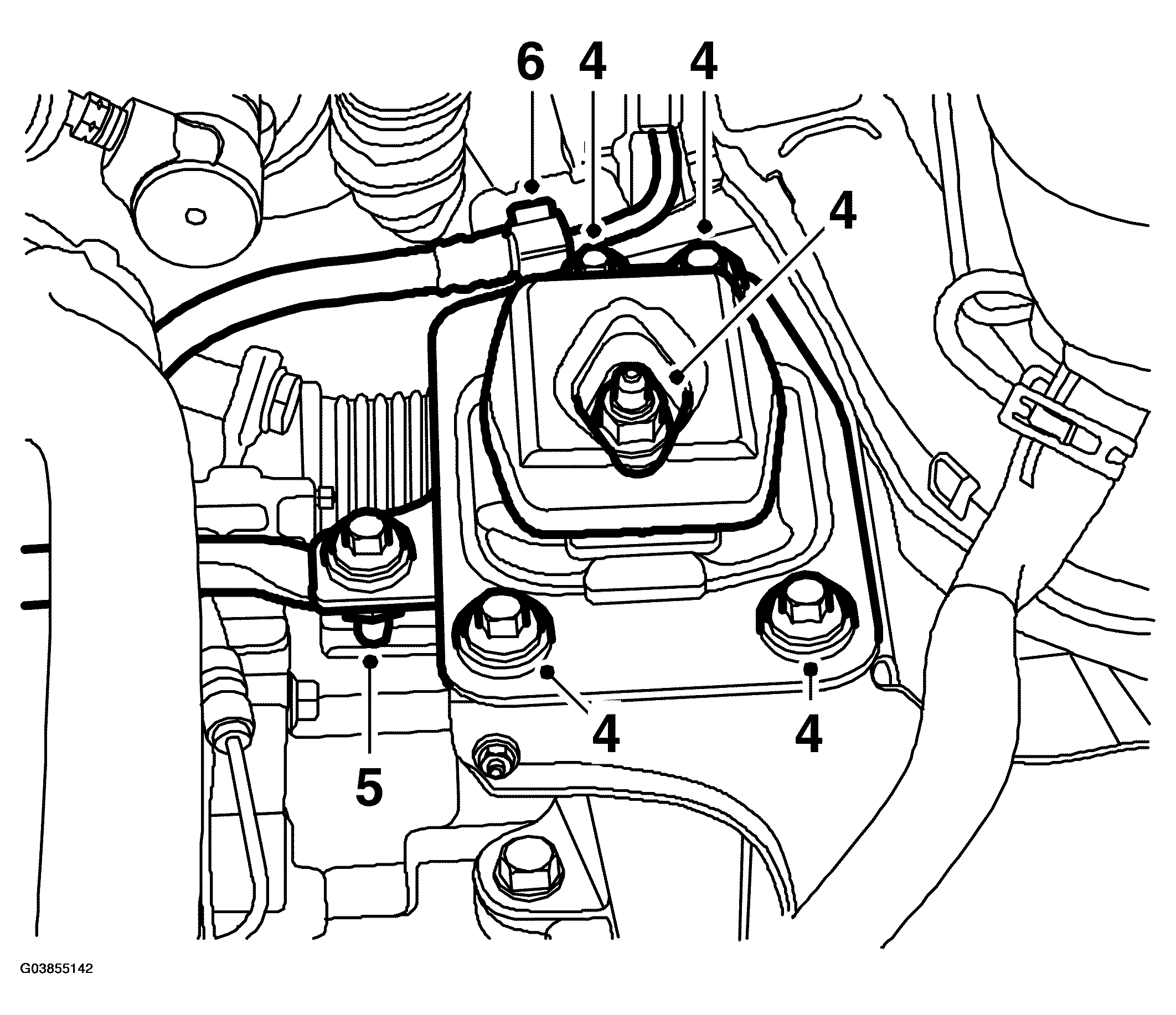 6
4
4
4
5
4
4
G03855142