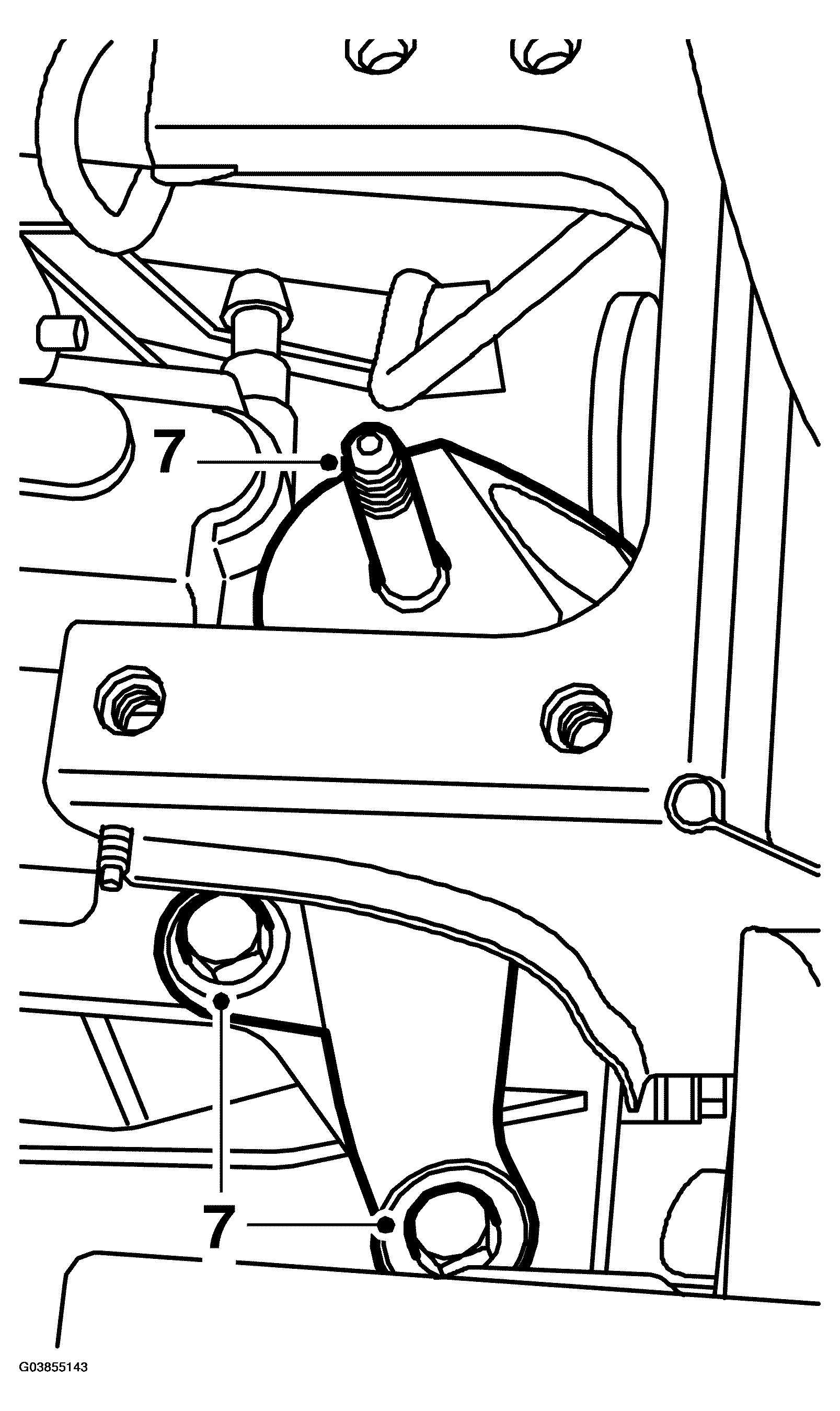 7

7

G03855143