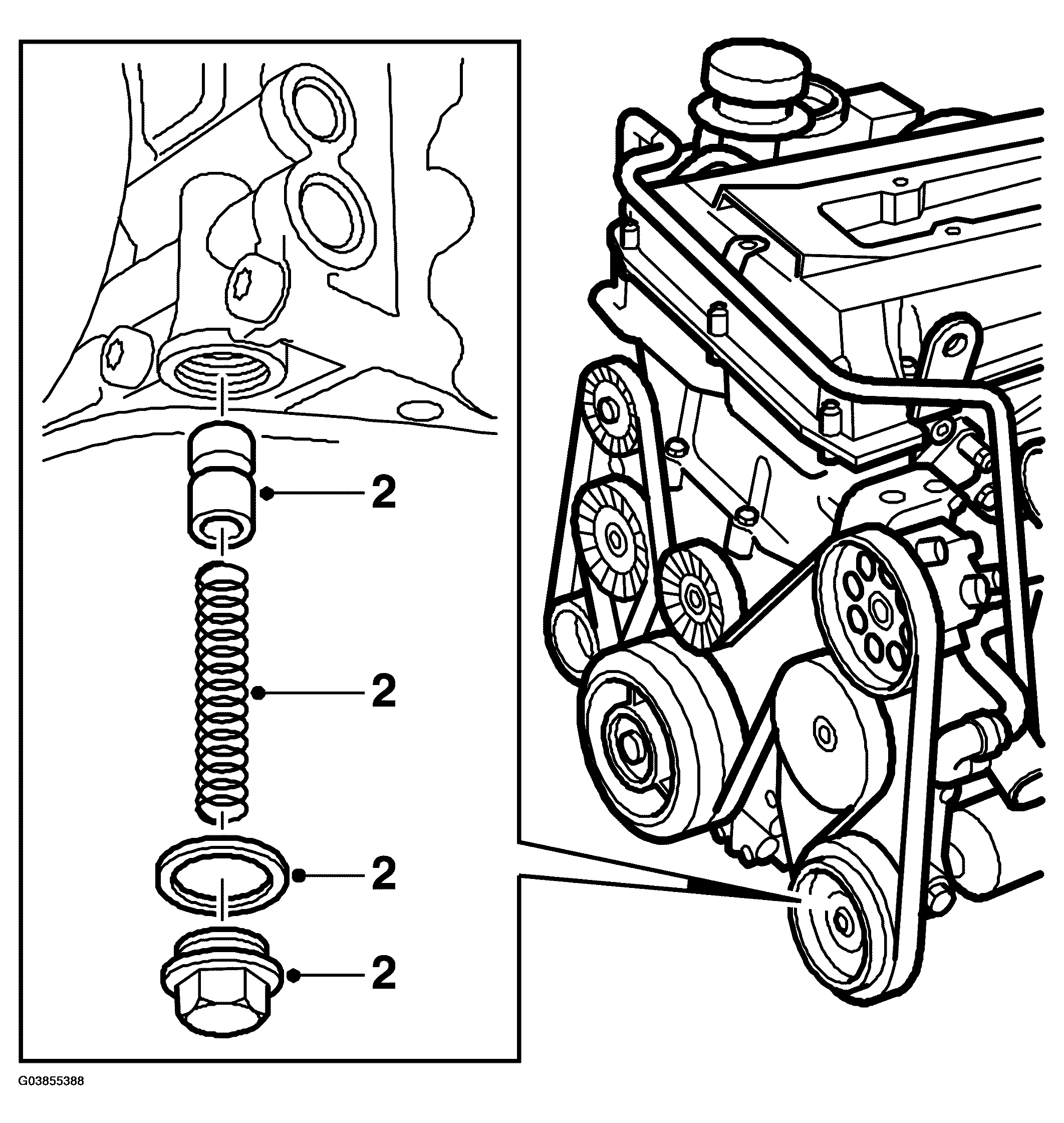 2
2
2
2
G03855388