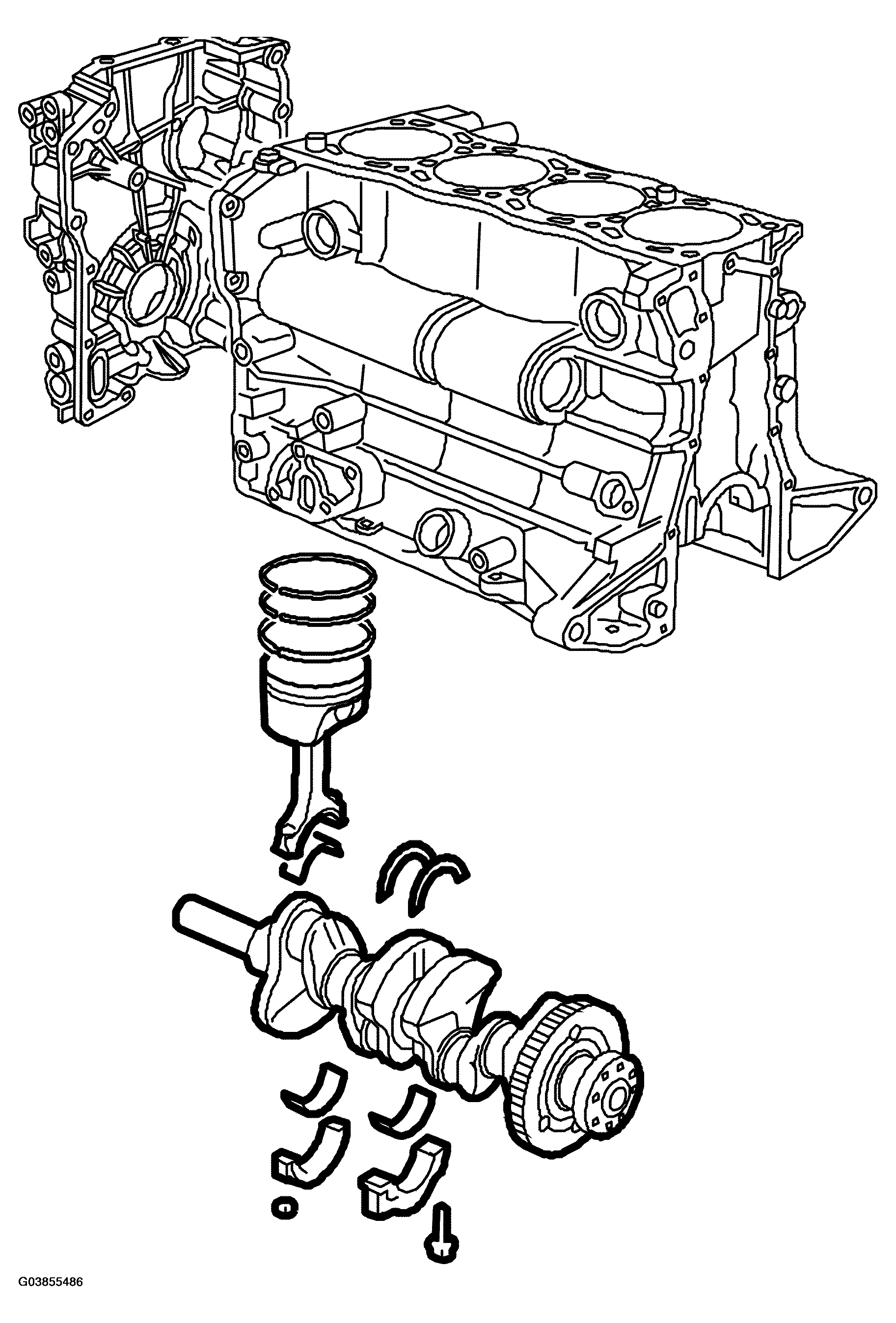 G03855486