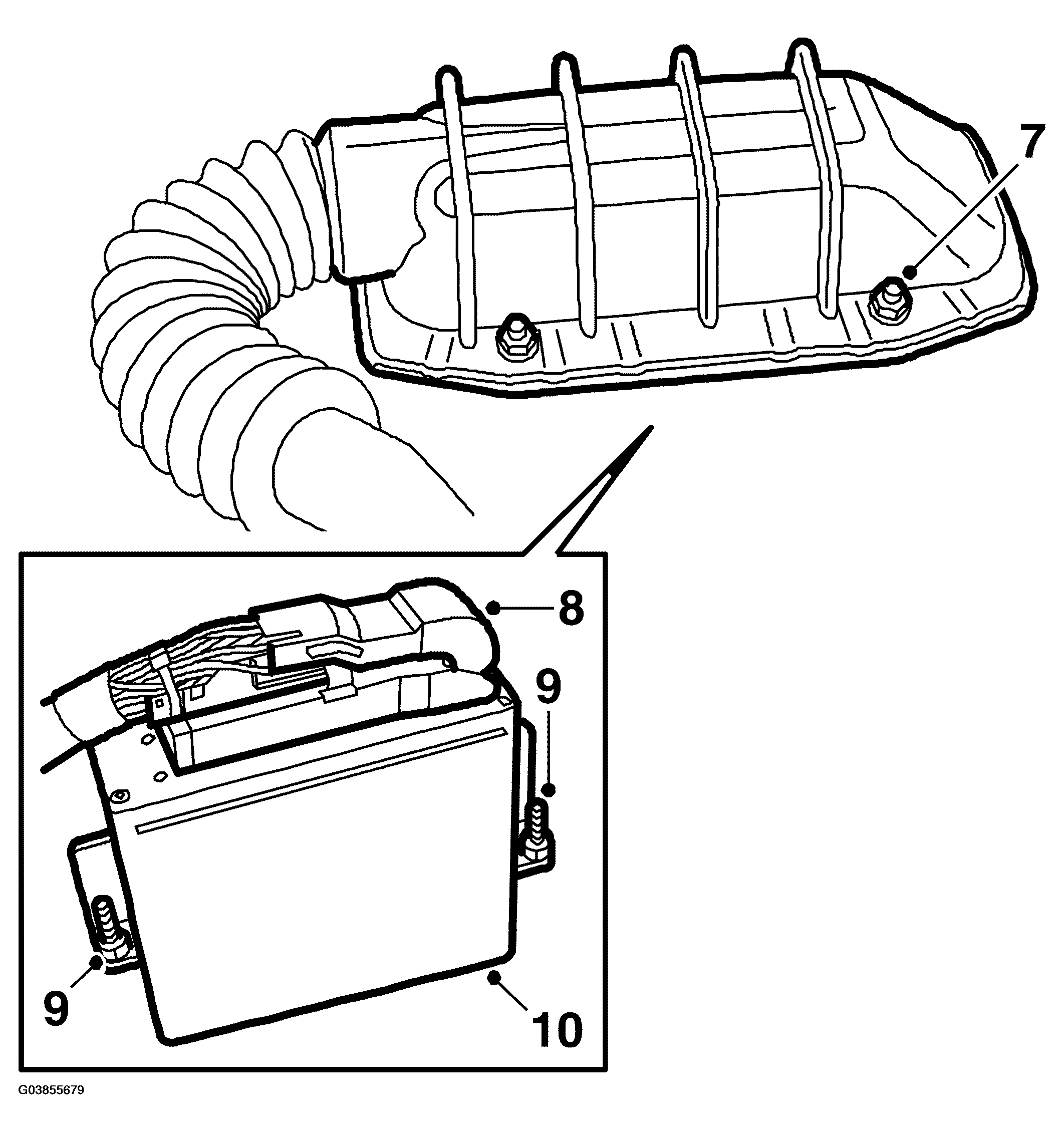 7

8

9

9

10

G03855679