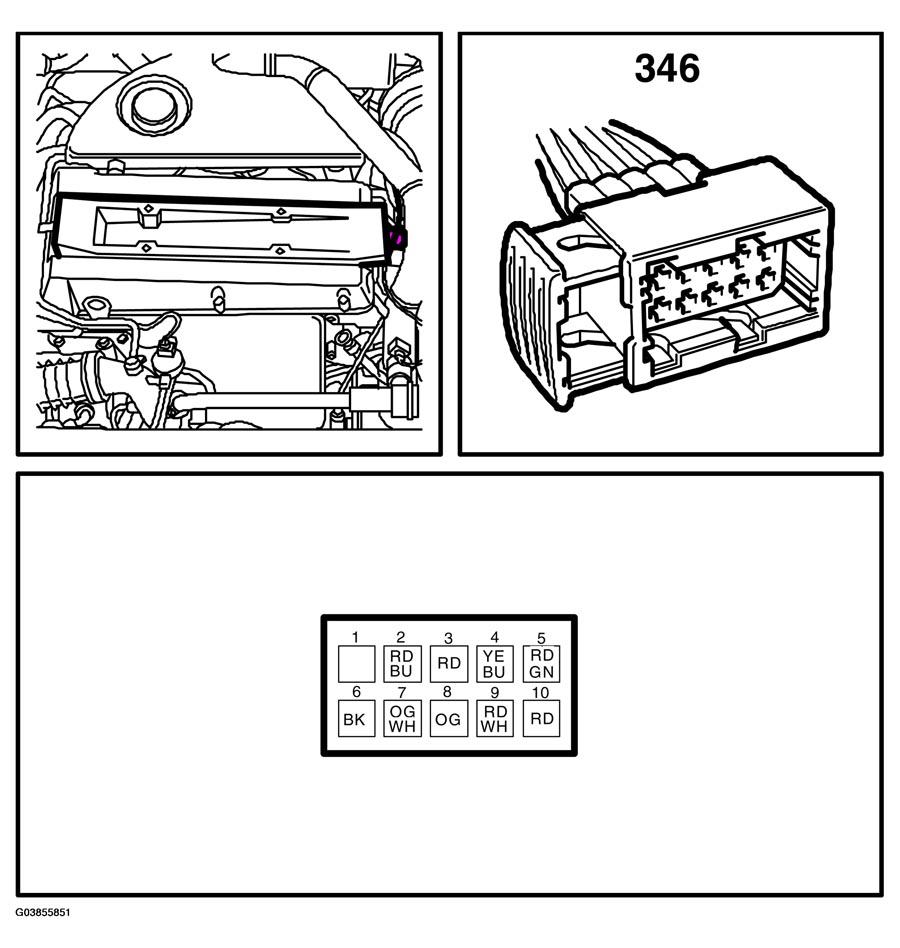 346

| 1 | 2 | 3 | 4 | 5 |
|---|---|---|---|---|
|  | RD BU | RD | YE BU | RD GN |
| 6 | 7 | 8 | 9 | 10 |
| BK | OG WH | OG | RD WH | RD |

G03855851