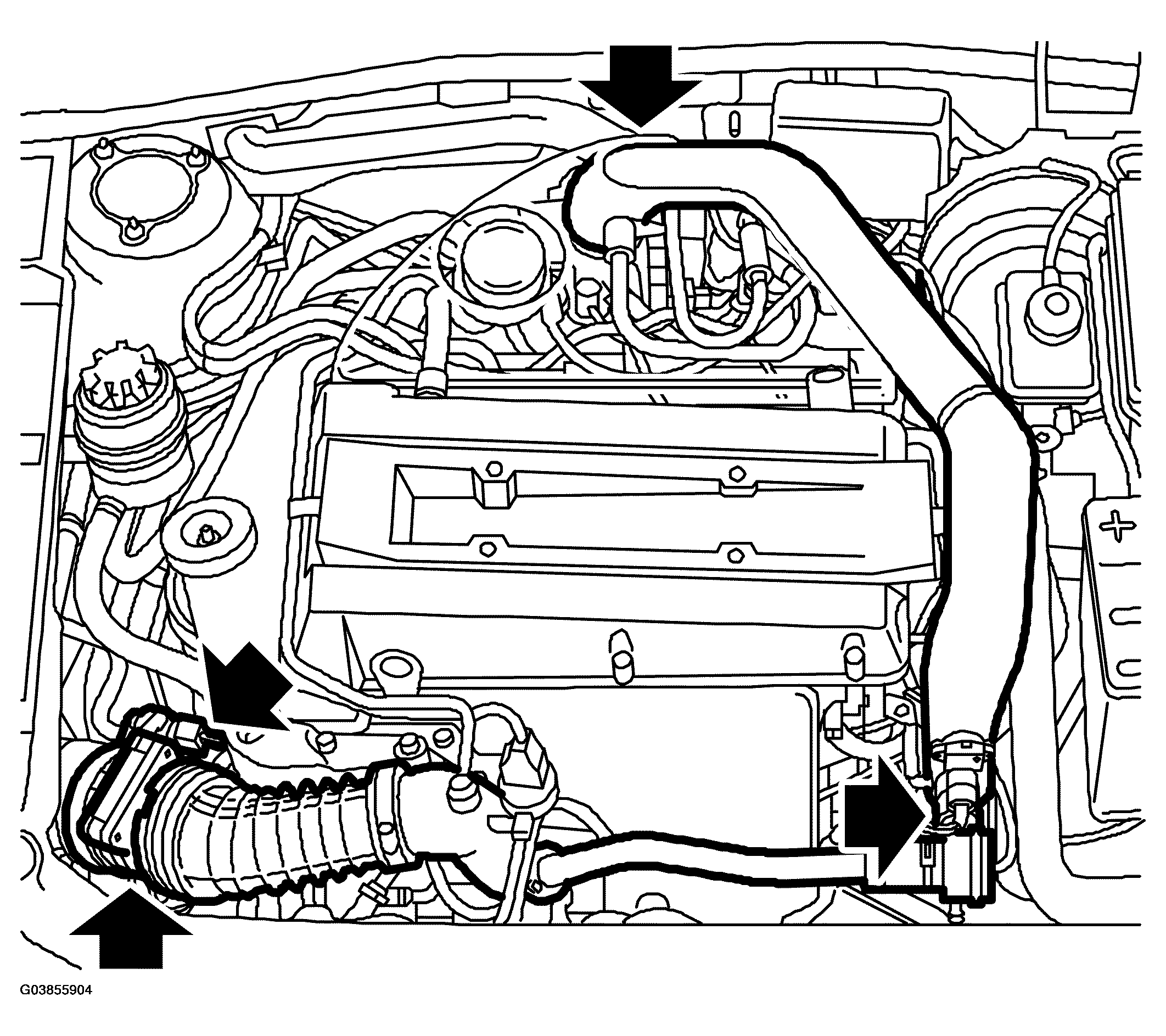 G03855904