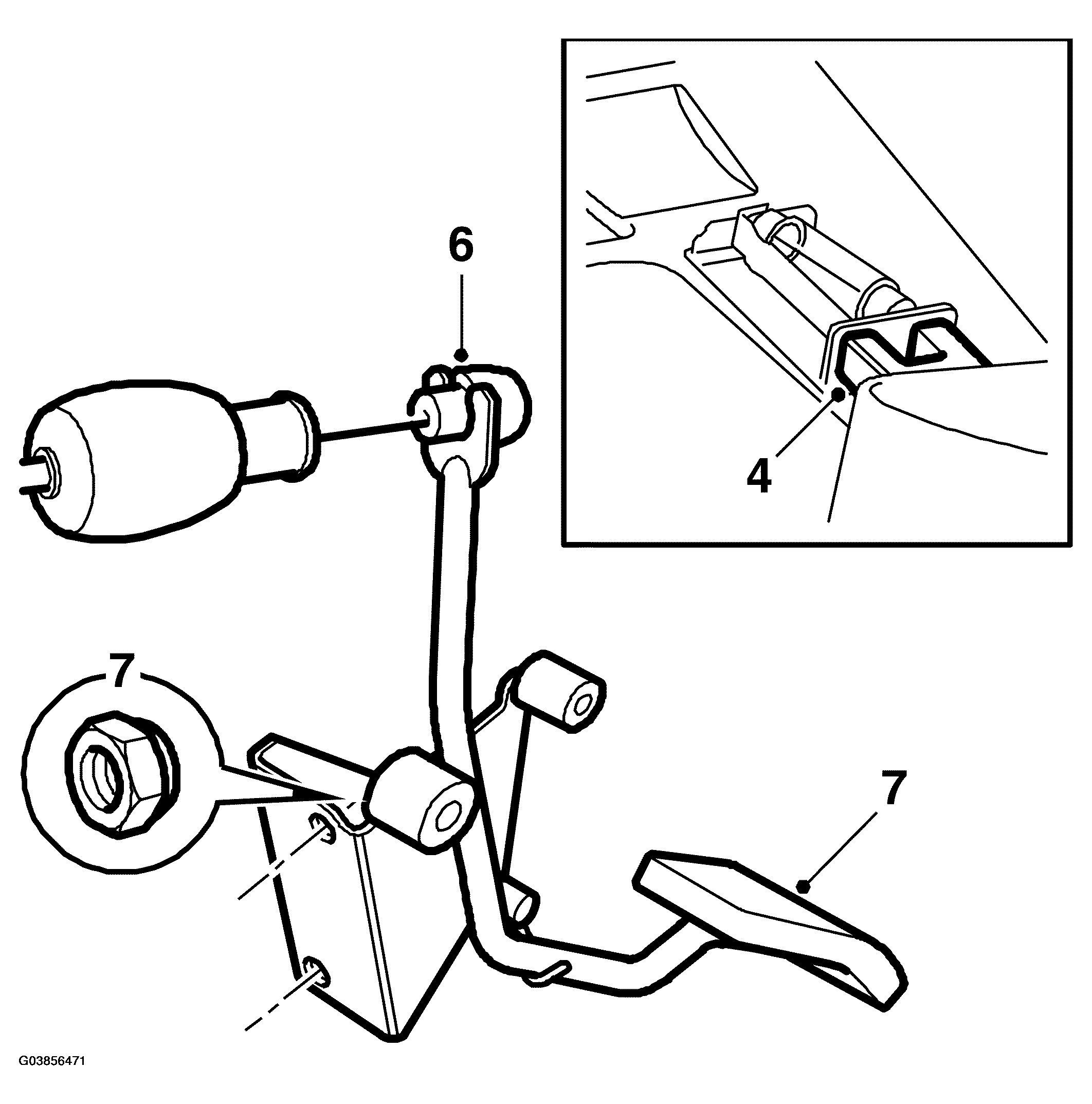 6

4

7

7

G03856471