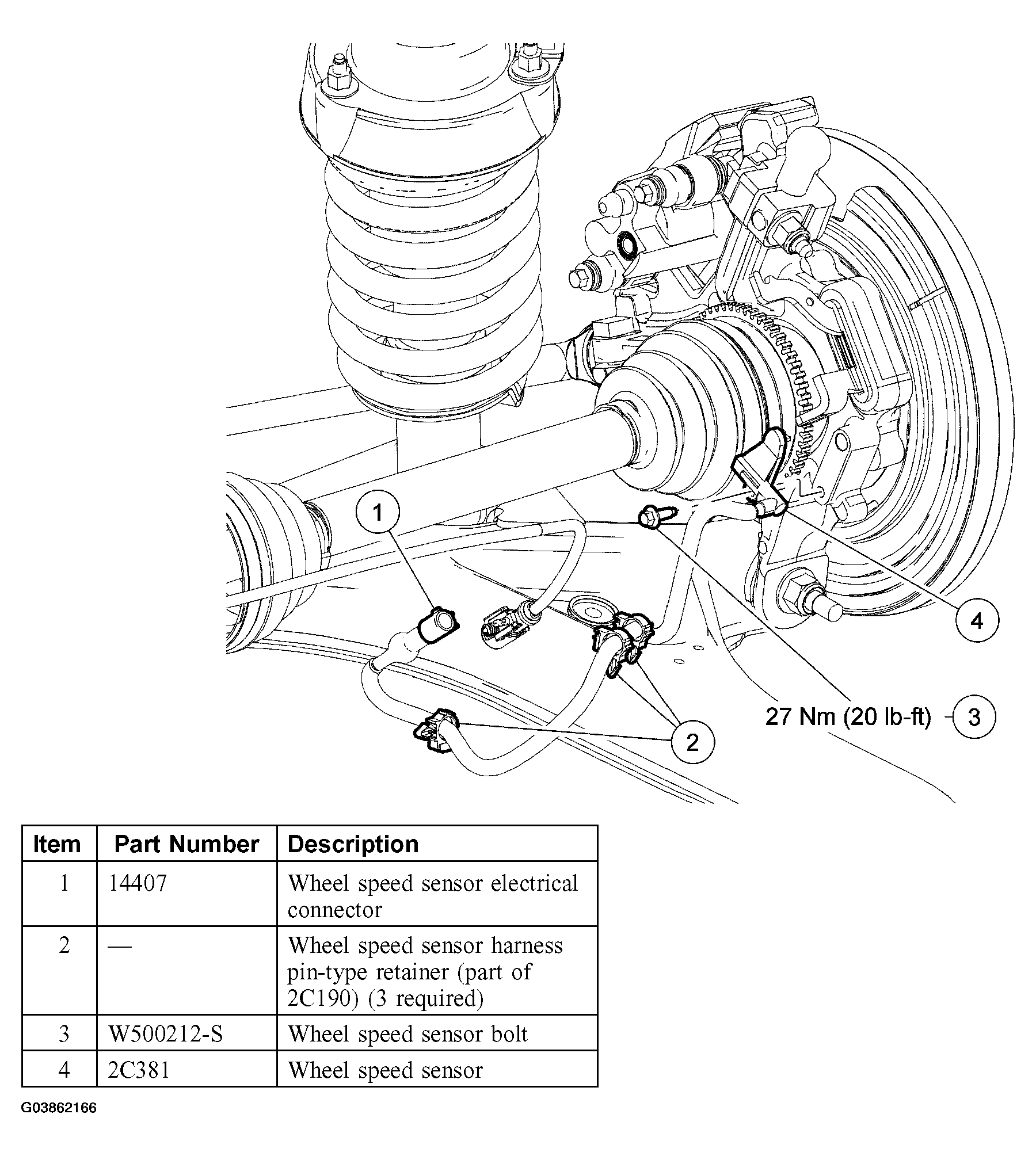 1

4

27 Nm (20 lb-ft) 3

2

| Item | Part Number | Description |
|---|---|---|
| 1 | 14407 | Wheel speed sensor electrical connector |
| 2 | — | Wheel speed sensor harness pin-type retainer (part of 2C190) (3 required) |
| 3 | W500212-S | Wheel speed sensor bolt |
| 4 | 2C381 | Wheel speed sensor |

G03862166