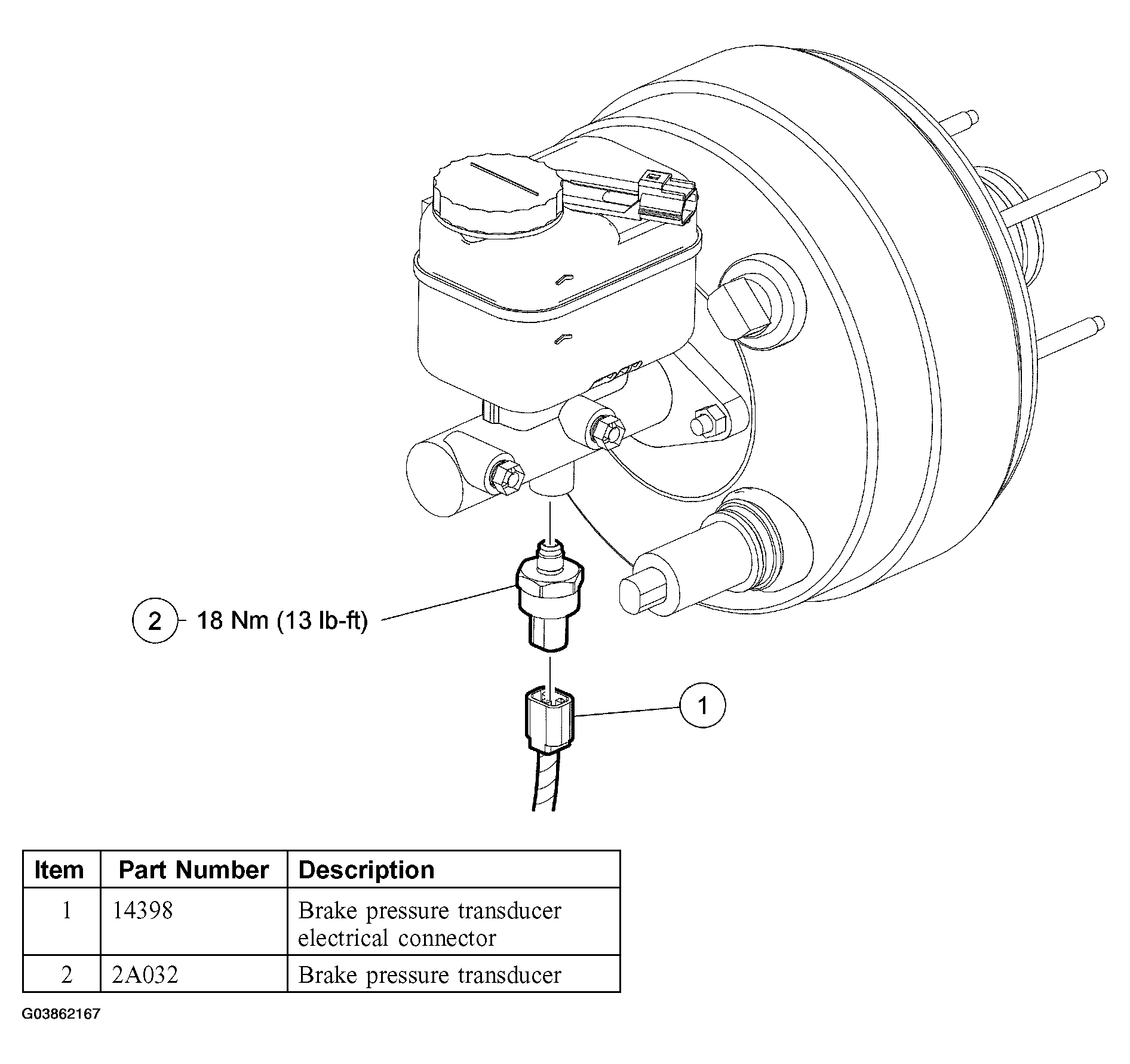 2 18 Nm (13 lb-ft)

1

| Item | Part Number | Description |
|---|---|---|
| 1 | 14398 | Brake pressure transducer electrical connector |
| 2 | 2A032 | Brake pressure transducer |

G03862167