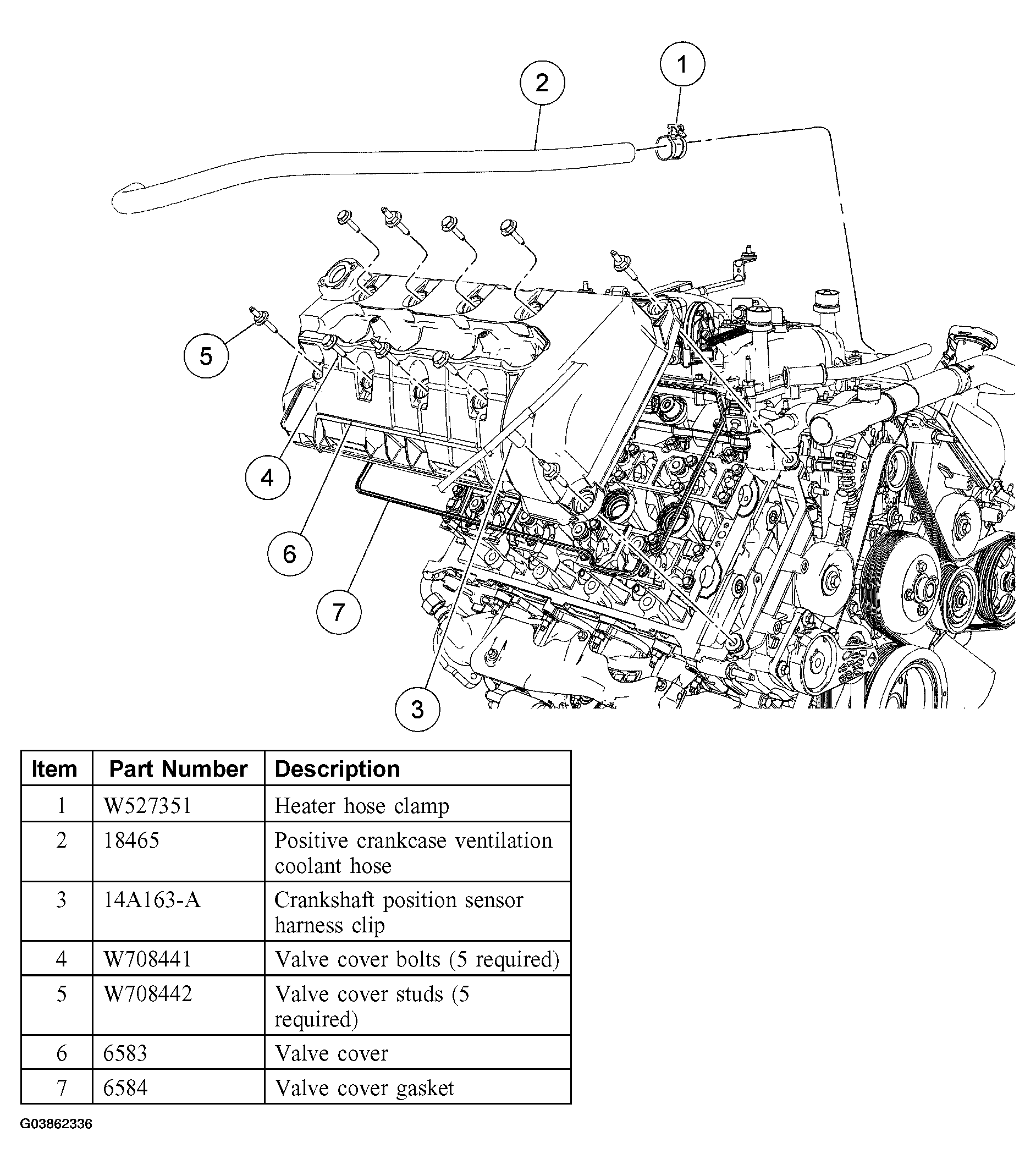 2
1
5
4
6
7
3

| Item | Part Number | Description |
|---|---|---|
| 1 | W527351 | Heater hose clamp |
| 2 | 18465 | Positive crankcase ventilation coolant hose |
| 3 | 14A163-A | Crankshaft position sensor harness clip |
| 4 | W708441 | Valve cover bolts (5 required) |
| 5 | W708442 | Valve cover studs (5 required) |
| 6 | 6583 | Valve cover |
| 7 | 6584 | Valve cover gasket |

G03862336