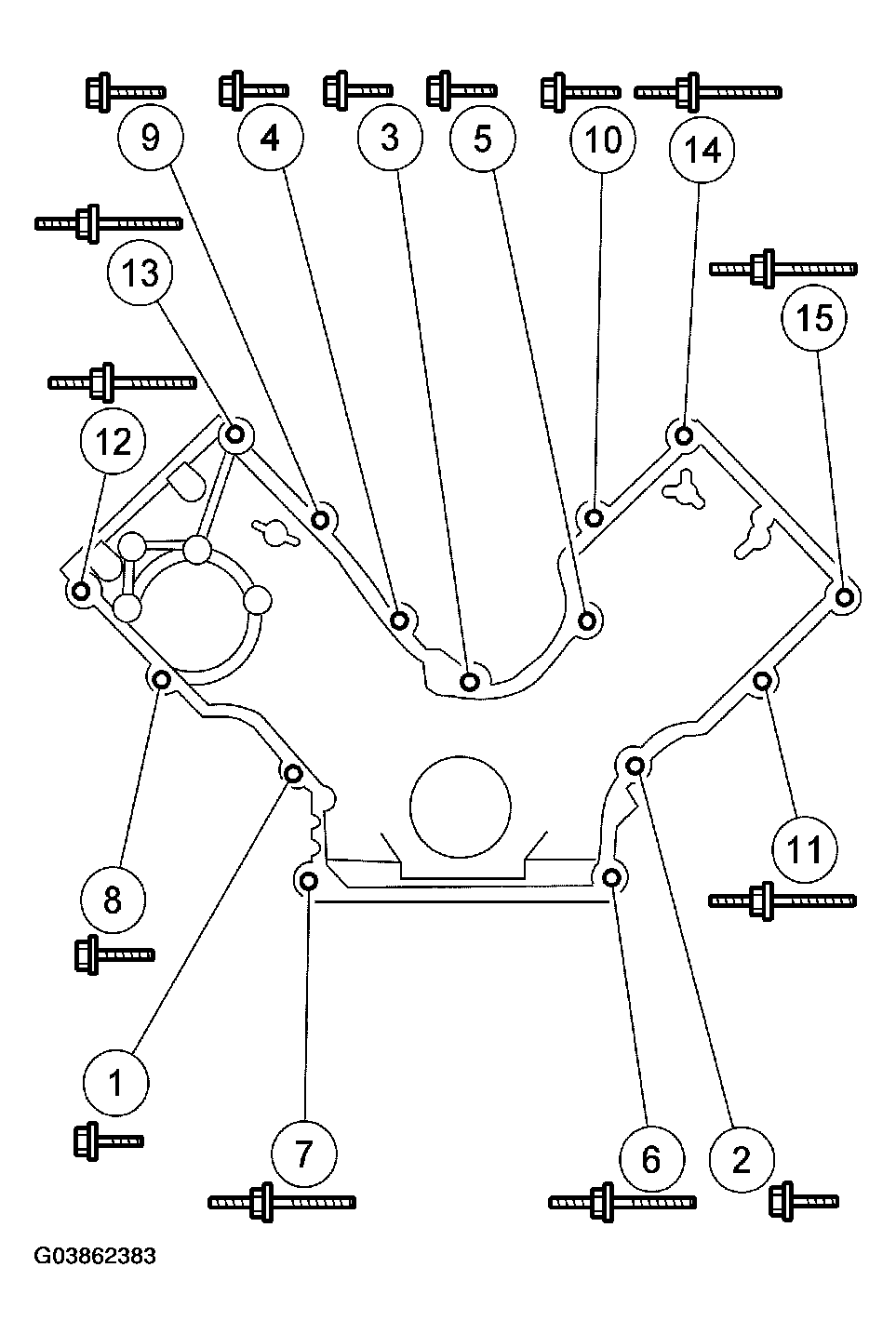 9
4
3
5
10
14
13
15
12
8
11
1
7
6
2
G03862383