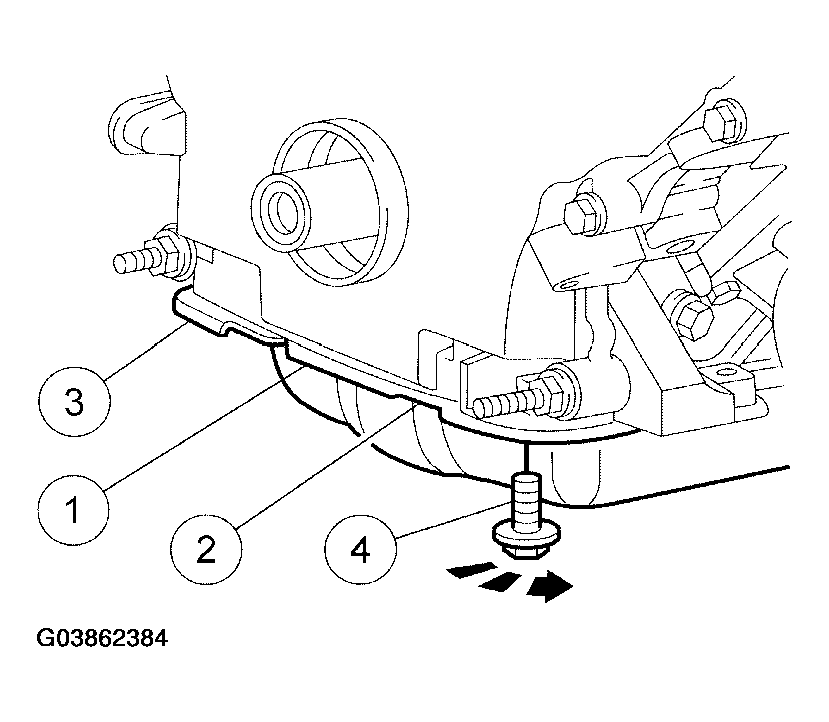 3

1

2

4

G03862384