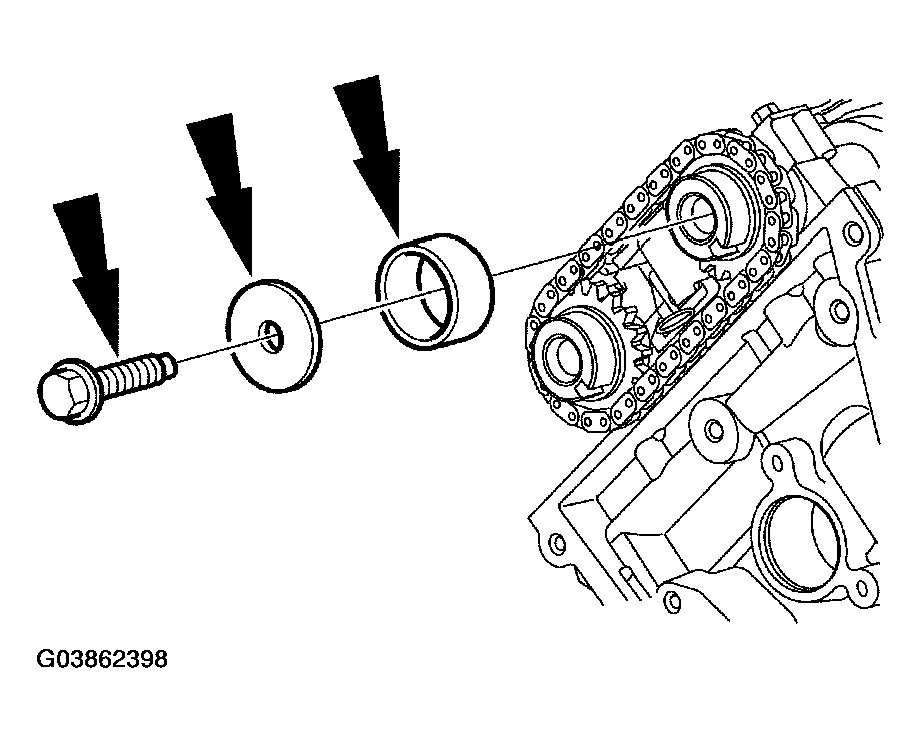 G03862398