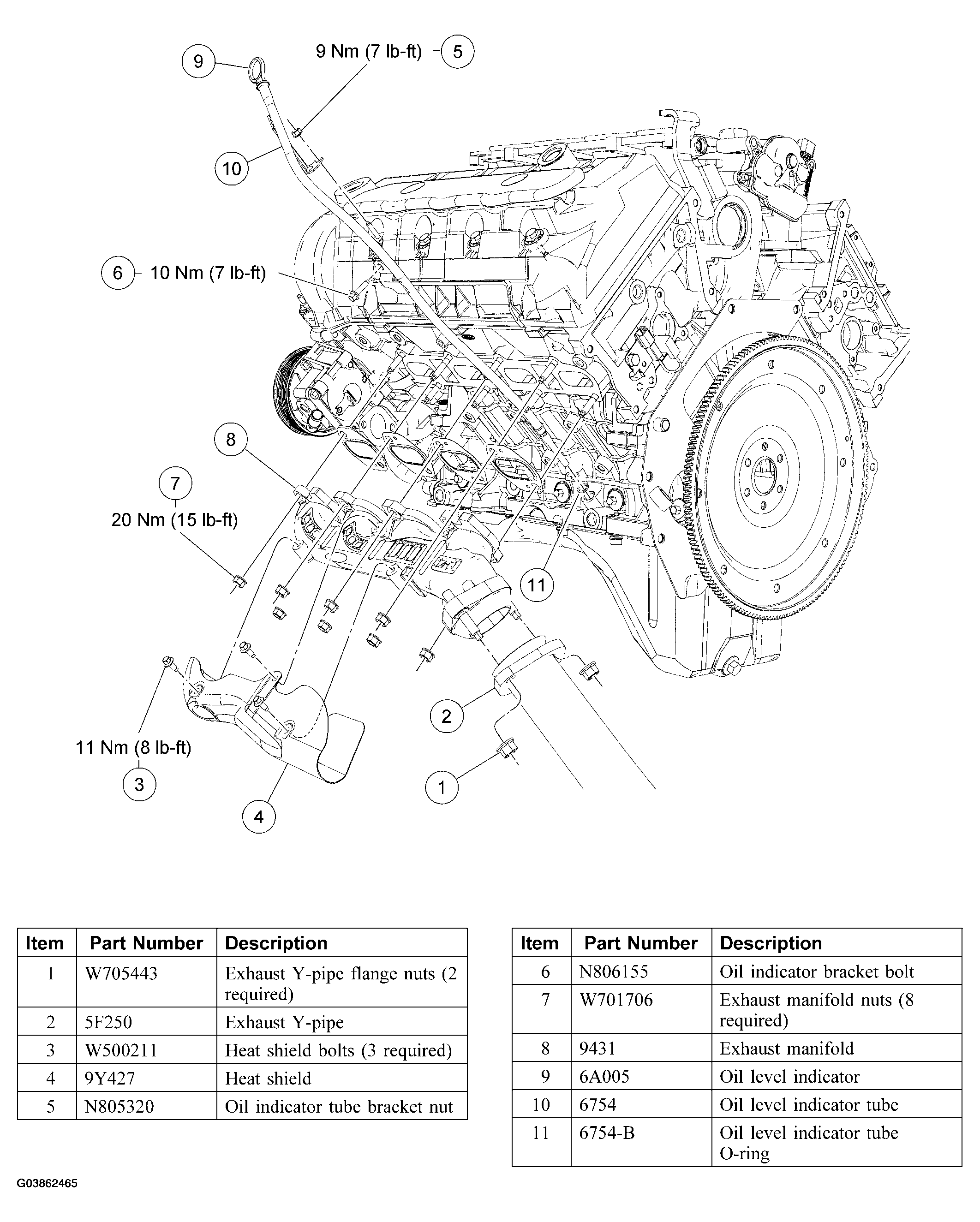 9

9 Nm (7 lb-ft)

5

10

6

10 Nm (7 lb-ft)

8

7

20 Nm (15 lb-ft)

11

2

11 Nm (8 lb-ft)

3

1

4

| Item | Part Number | Description |
|---|---|---|
| 1 | W705443 | Exhaust Y-pipe flange nuts (2 required) |
| 2 | 5F250 | Exhaust Y-pipe |
| 3 | W500211 | Heat shield bolts (3 required) |
| 4 | 9Y427 | Heat shield |
| 5 | N805320 | Oil indicator tube bracket nut |

| Item | Part Number | Description |
|---|---|---|
| 6 | N806155 | Oil indicator bracket bolt |
| 7 | W701706 | Exhaust manifold nuts (8 required) |
| 8 | 9431 | Exhaust manifold |
| 9 | 6A005 | Oil level indicator |
| 10 | 6754 | Oil level indicator tube |
| 11 | 6754-B | Oil level indicator tube O-ring |

G03862465