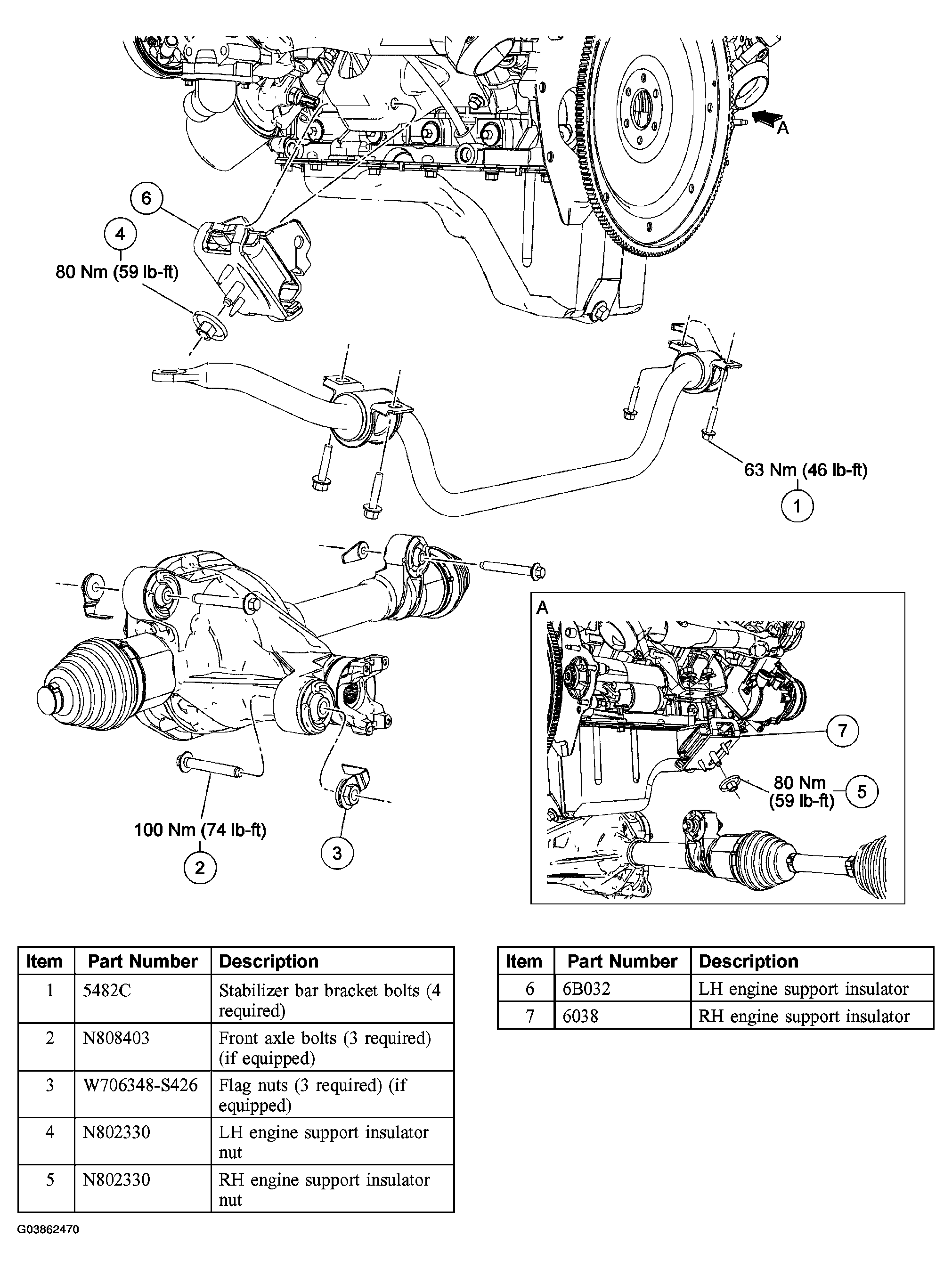 A

6

4

80 Nm (59 lb-ft)

63 Nm (46 lb-ft)

1

A

7

80 Nm (59 lb-ft)

5

100 Nm (74 lb-ft)

2

3

| Item | Part Number | Description |
|---|---|---|
| 1 | 5482C | Stabilizer bar bracket bolts (4 required) |
| 2 | N808403 | Front axle bolts (3 required) (if equipped) |
| 3 | W706348-S426 | Flag nuts (3 required) (if equipped) |
| 4 | N802330 | LH engine support insulator nut |
| 5 | N802330 | RH engine support insulator nut |

| Item | Part Number | Description |
|---|---|---|
| 6 | 6B032 | LH engine support insulator |
| 7 | 6038 | RH engine support insulator |

G03862470