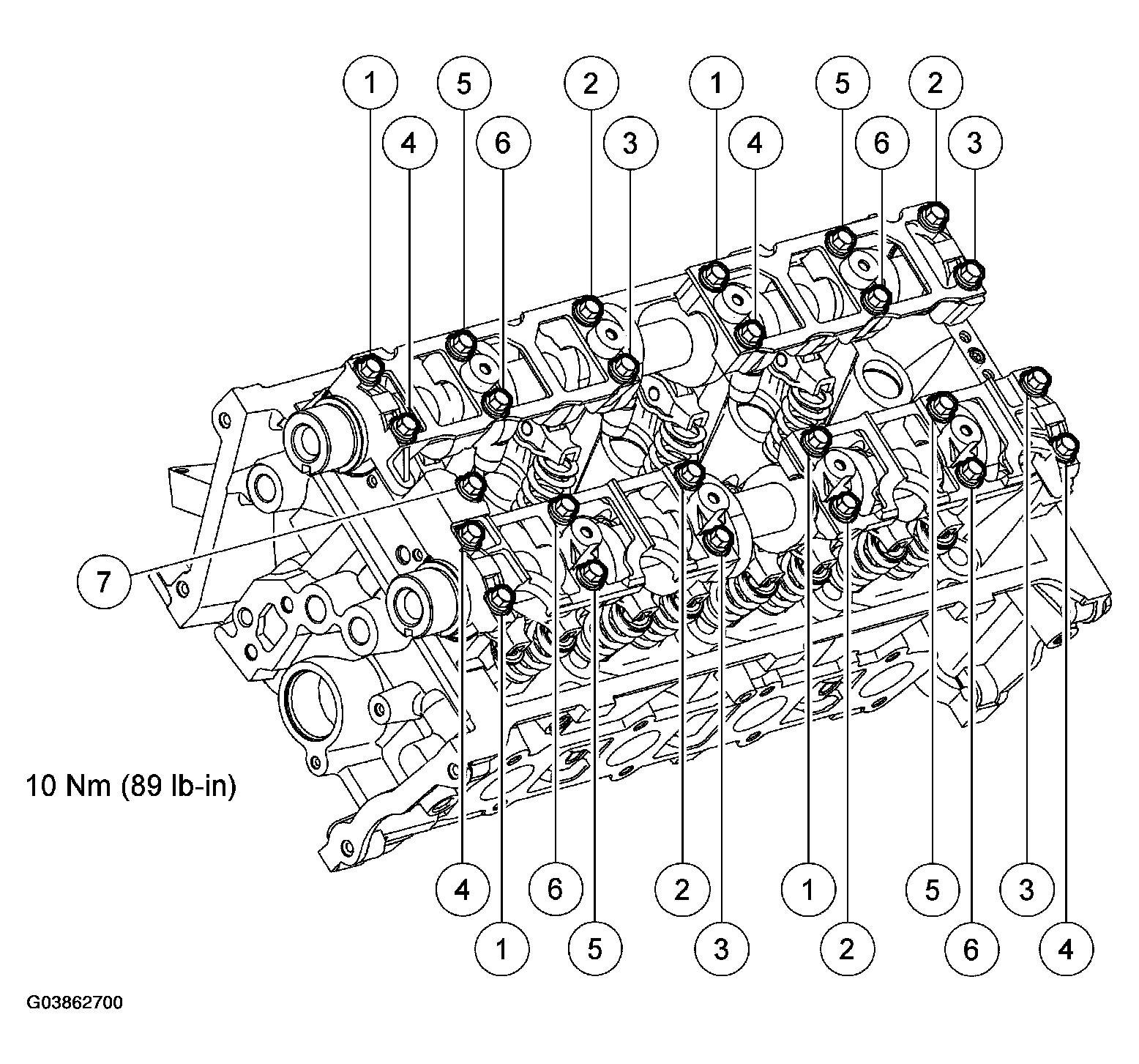 1 5 2 1 5 2
4 6 3 4 6 3

7

10 Nm (89 lb-in)

4 6 2 1 5 3
1 5 3 2 6 4

G03862700