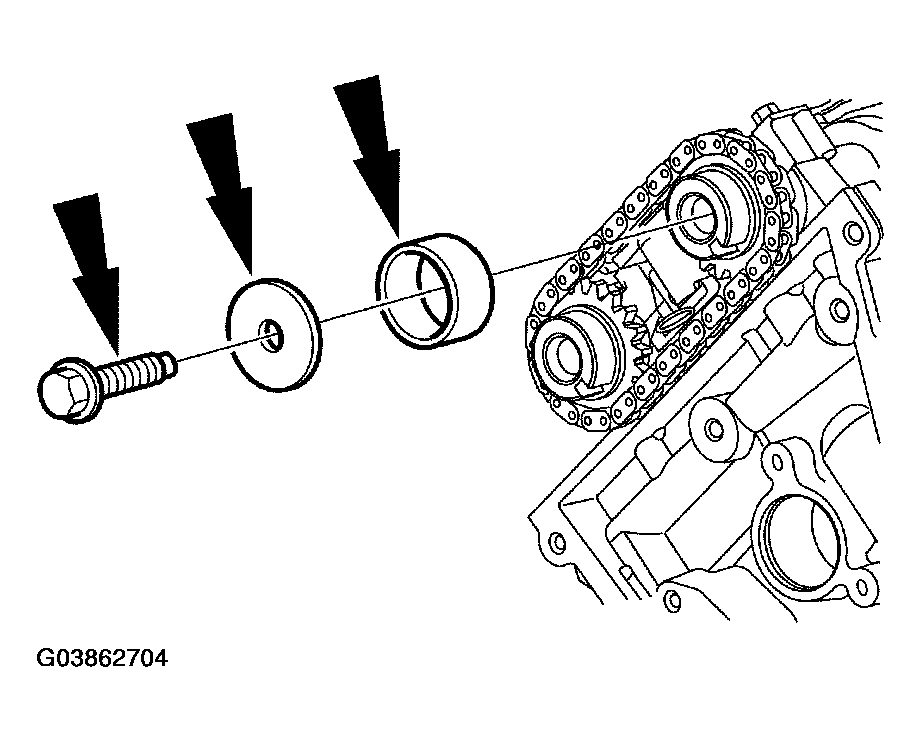 G03862704