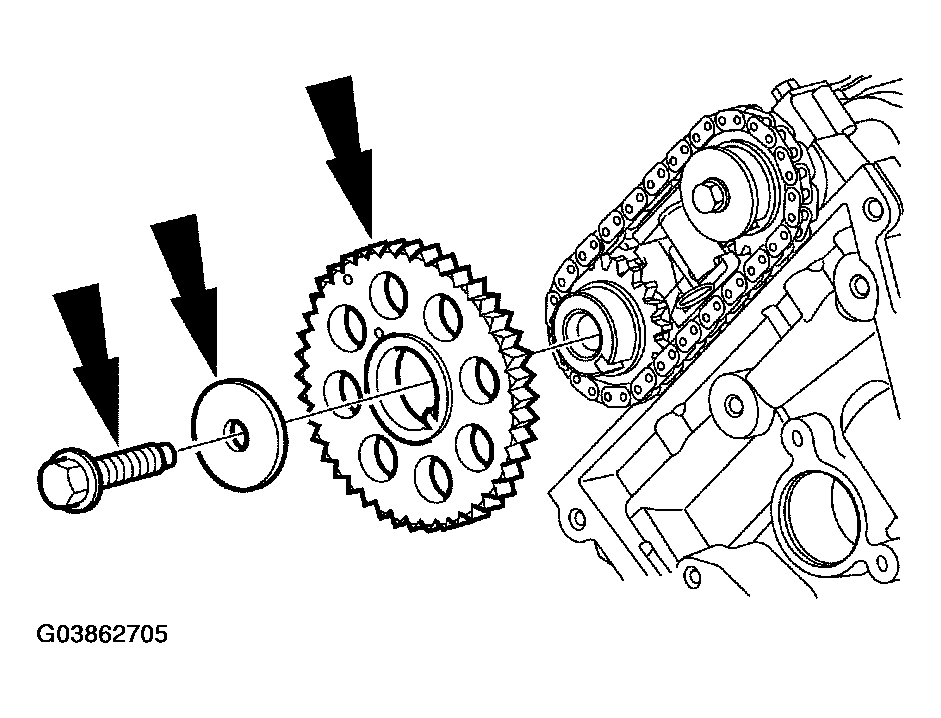 G03862705