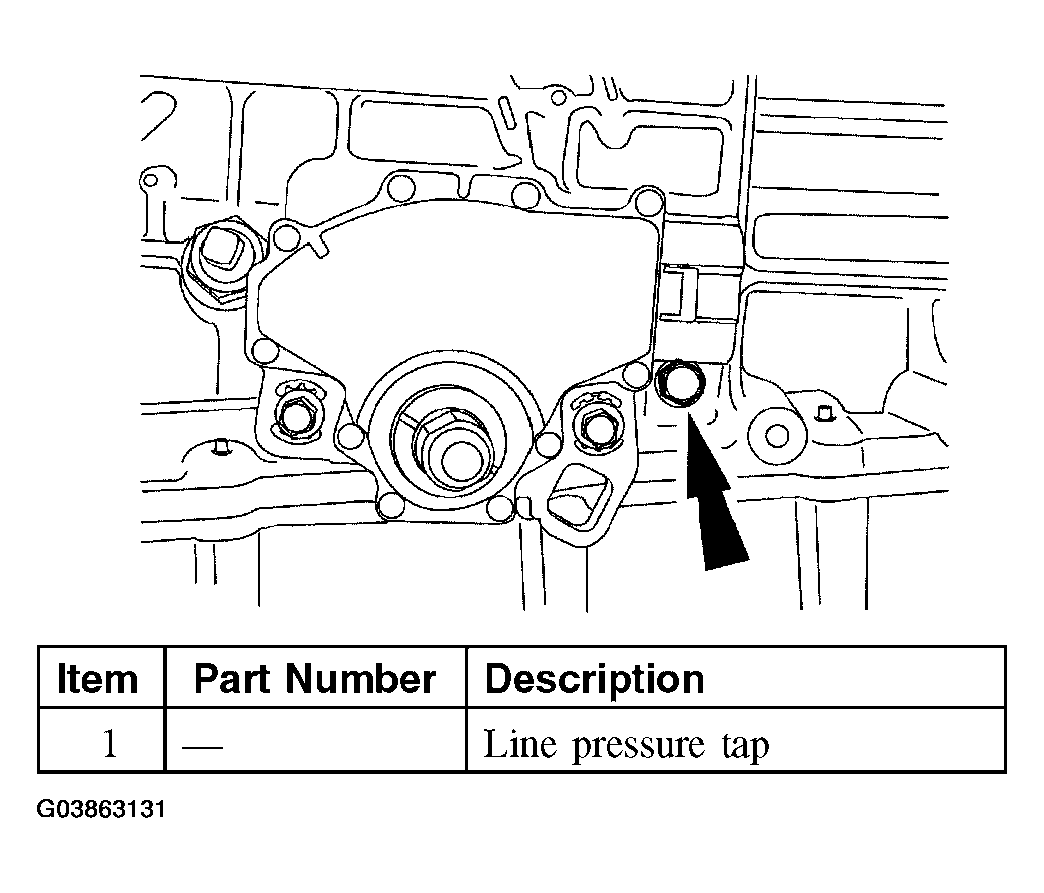 | Item | Part Number | Description |
|---|---|---|
| 1 | — | Line pressure tap |

G03863131