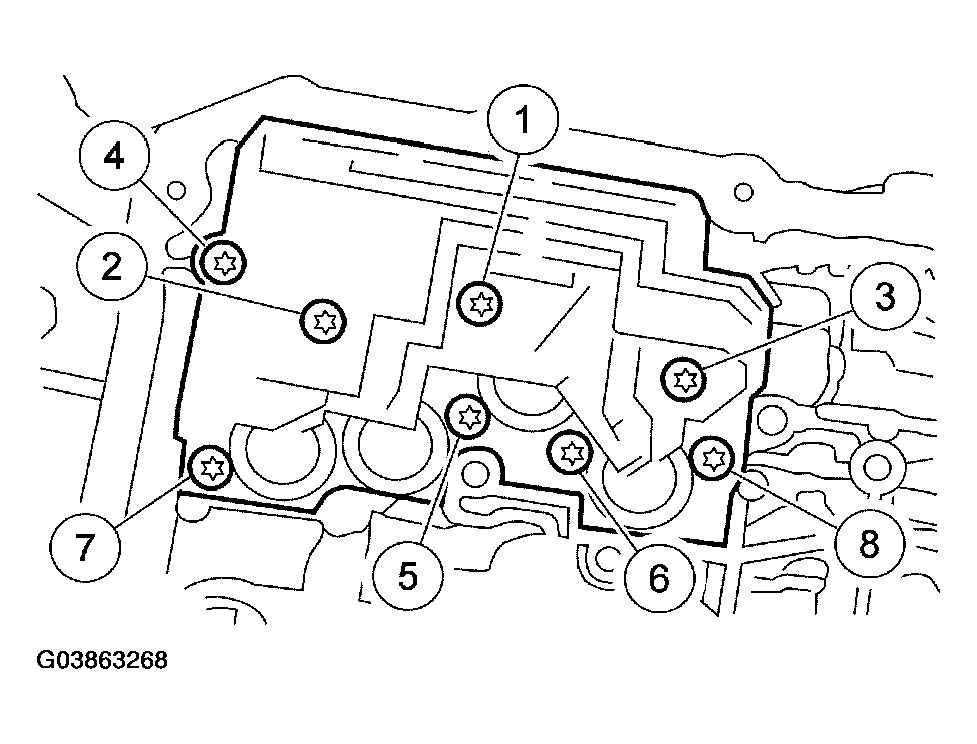 4
1
2
3
7
5
6
8
G03863268