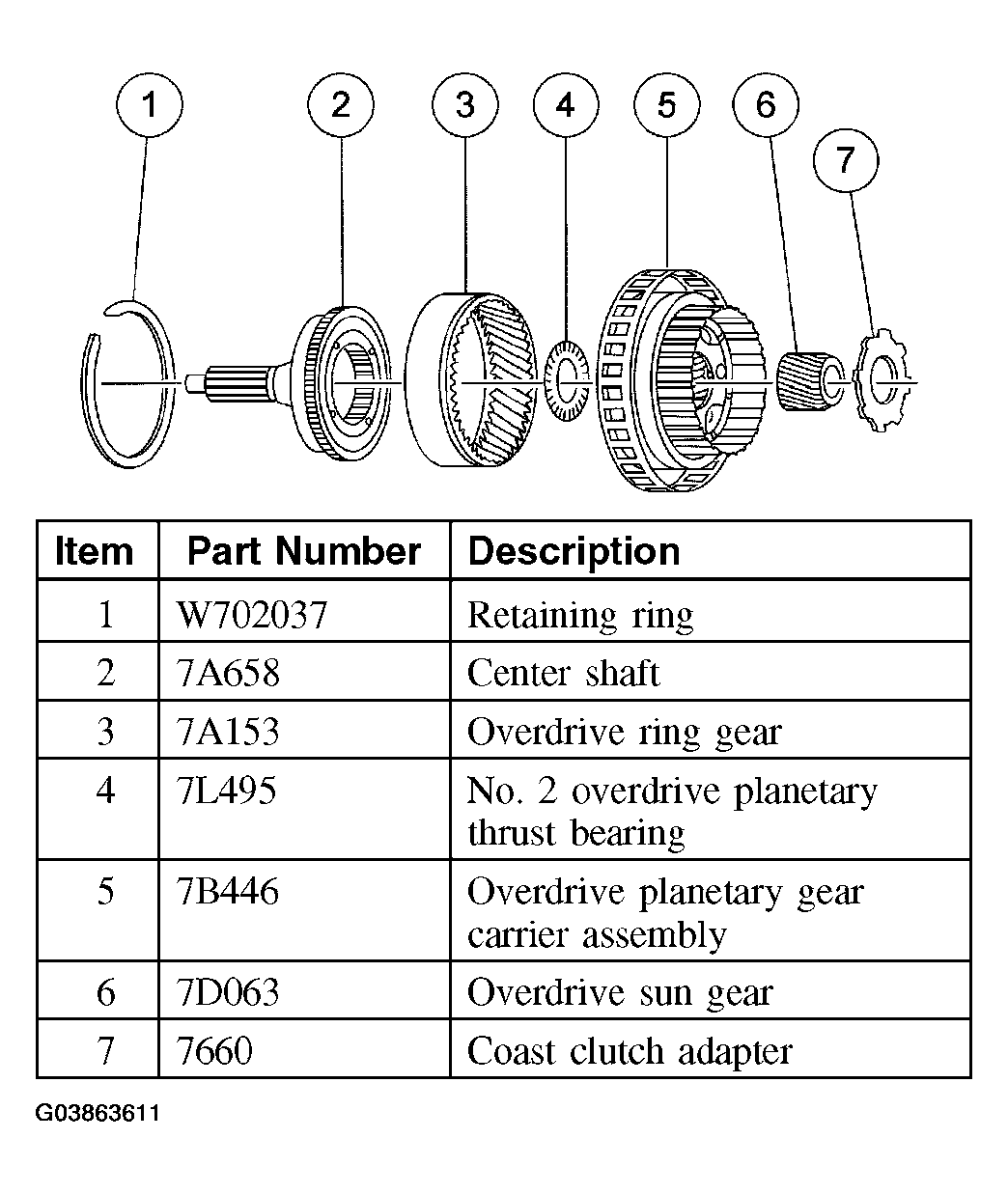 1 2 3 4 5 6 7

| Item | Part Number | Description |
|---|---|---|
| 1 | W702037 | Retaining ring |
| 2 | 7A658 | Center shaft |
| 3 | 7A153 | Overdrive ring gear |
| 4 | 7L495 | No. 2 overdrive planetary thrust bearing |
| 5 | 7B446 | Overdrive planetary gear carrier assembly |
| 6 | 7D063 | Overdrive sun gear |
| 7 | 7660 | Coast clutch adapter |

G03863611