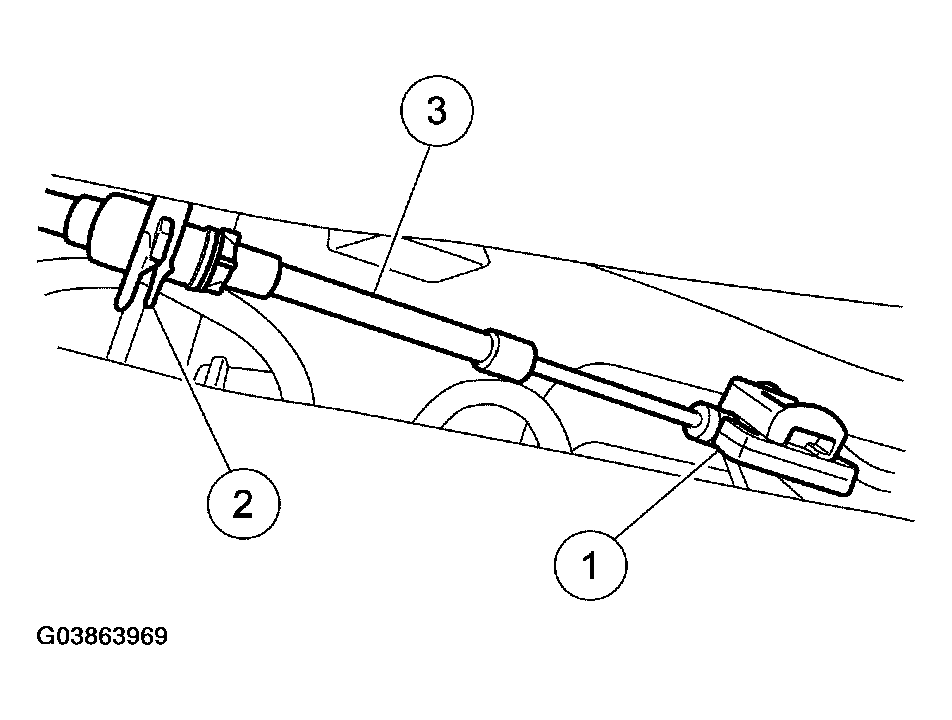 3

2

1

G03863969