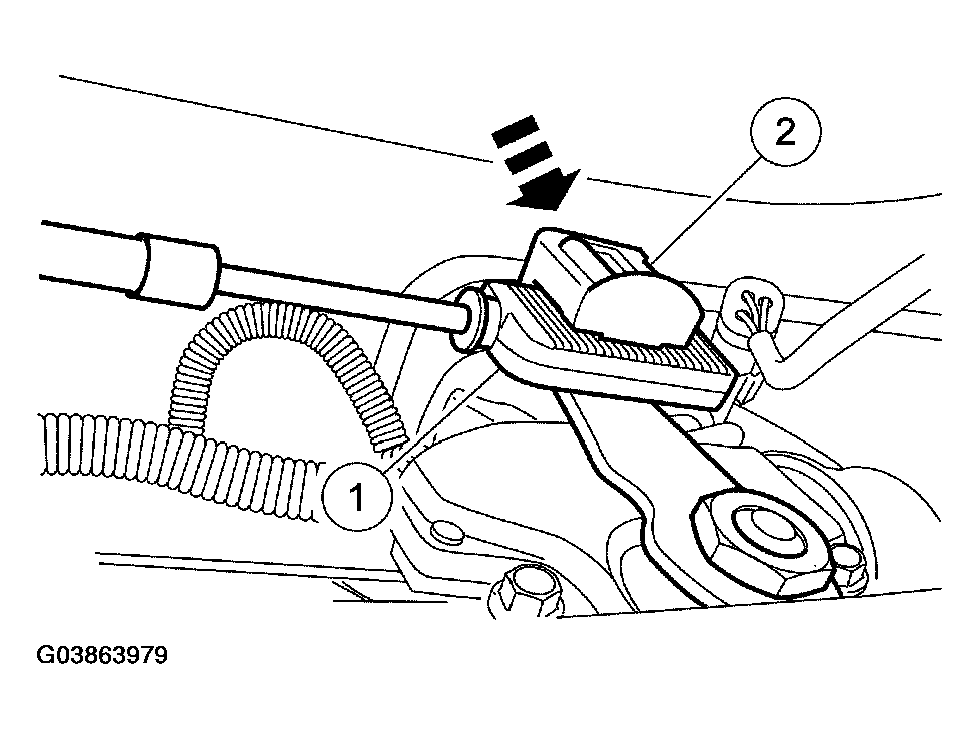 2

1

G03863979