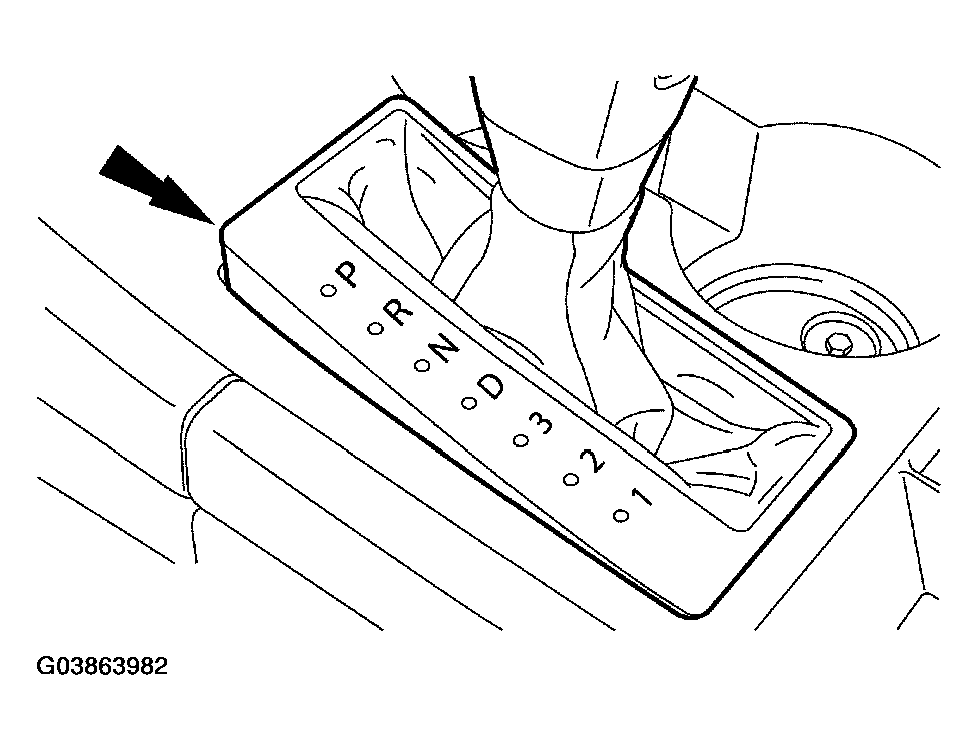 P
R
N
D
3
2
1

G03863982