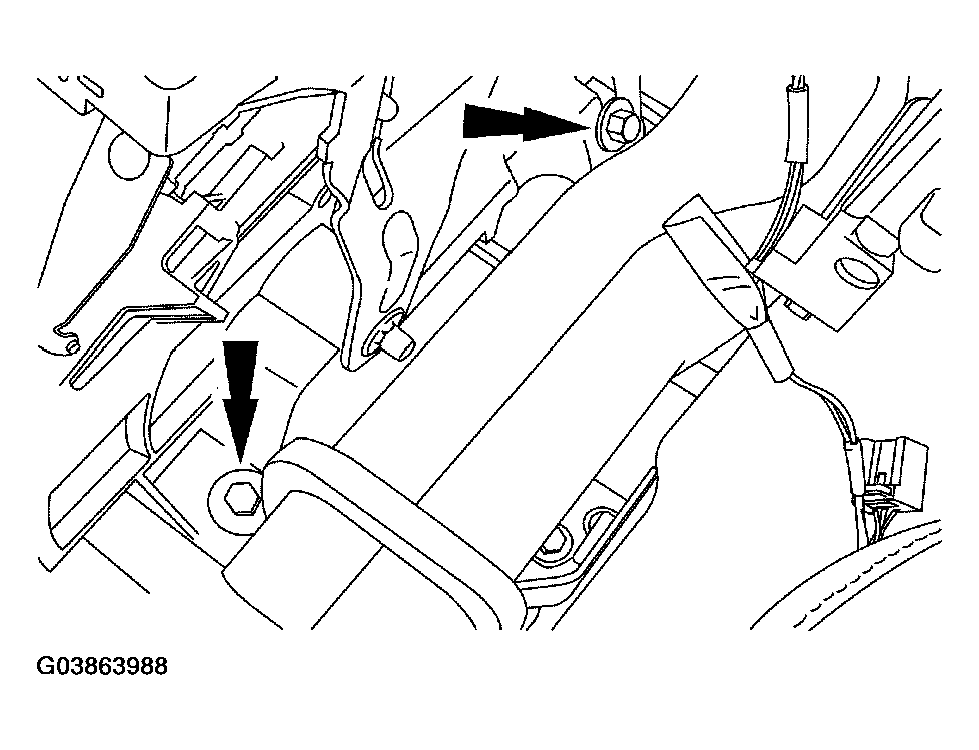 G03863988