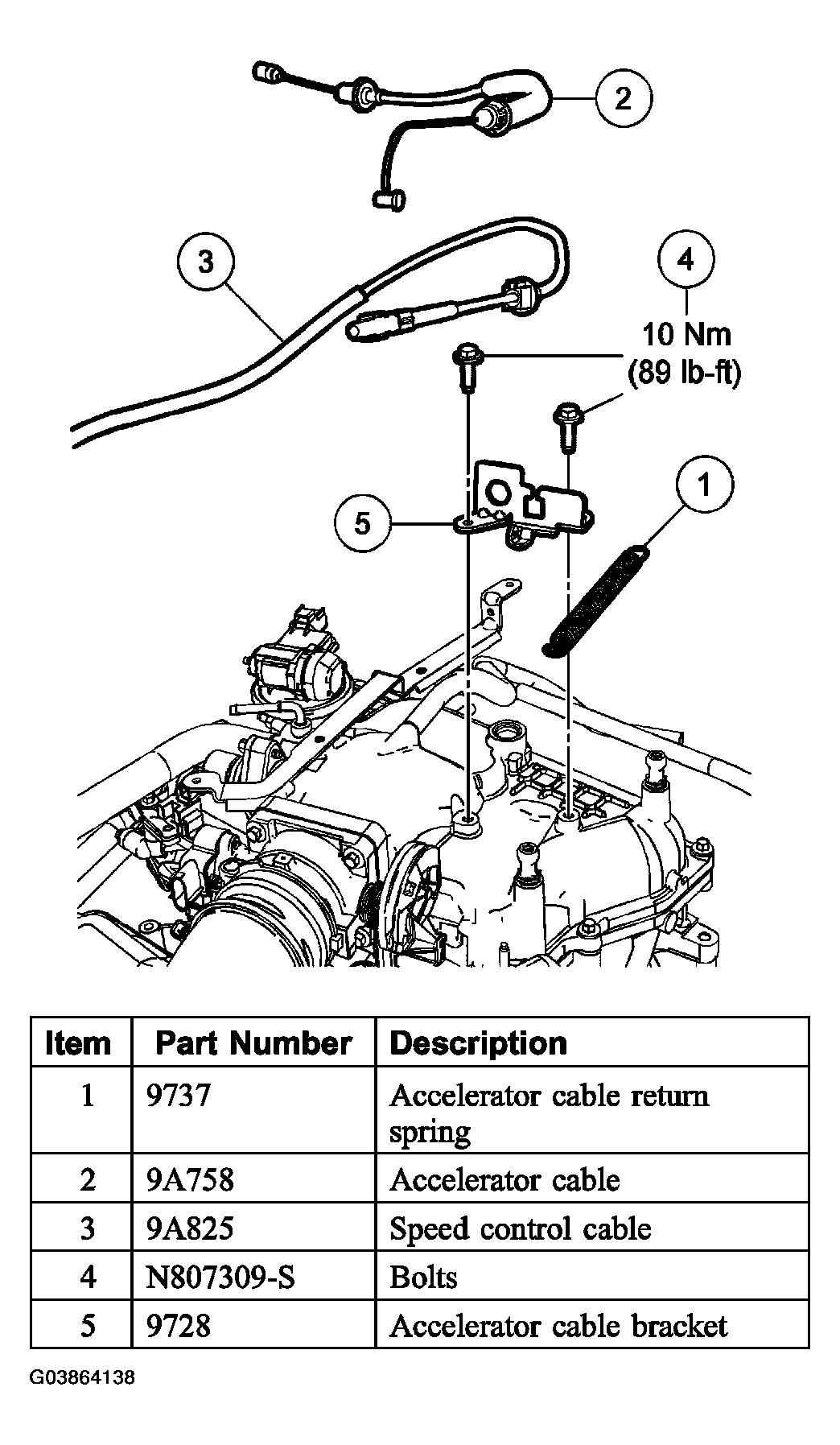 2

3

4

10 Nm
(89 lb-ft)

1

5

| Item | Part Number | Description |
|---|---|---|
| 1 | 9737 | Accelerator cable return spring |
| 2 | 9A758 | Accelerator cable |
| 3 | 9A825 | Speed control cable |
| 4 | N807309-S | Bolts |
| 5 | 9728 | Accelerator cable bracket |

G03864138