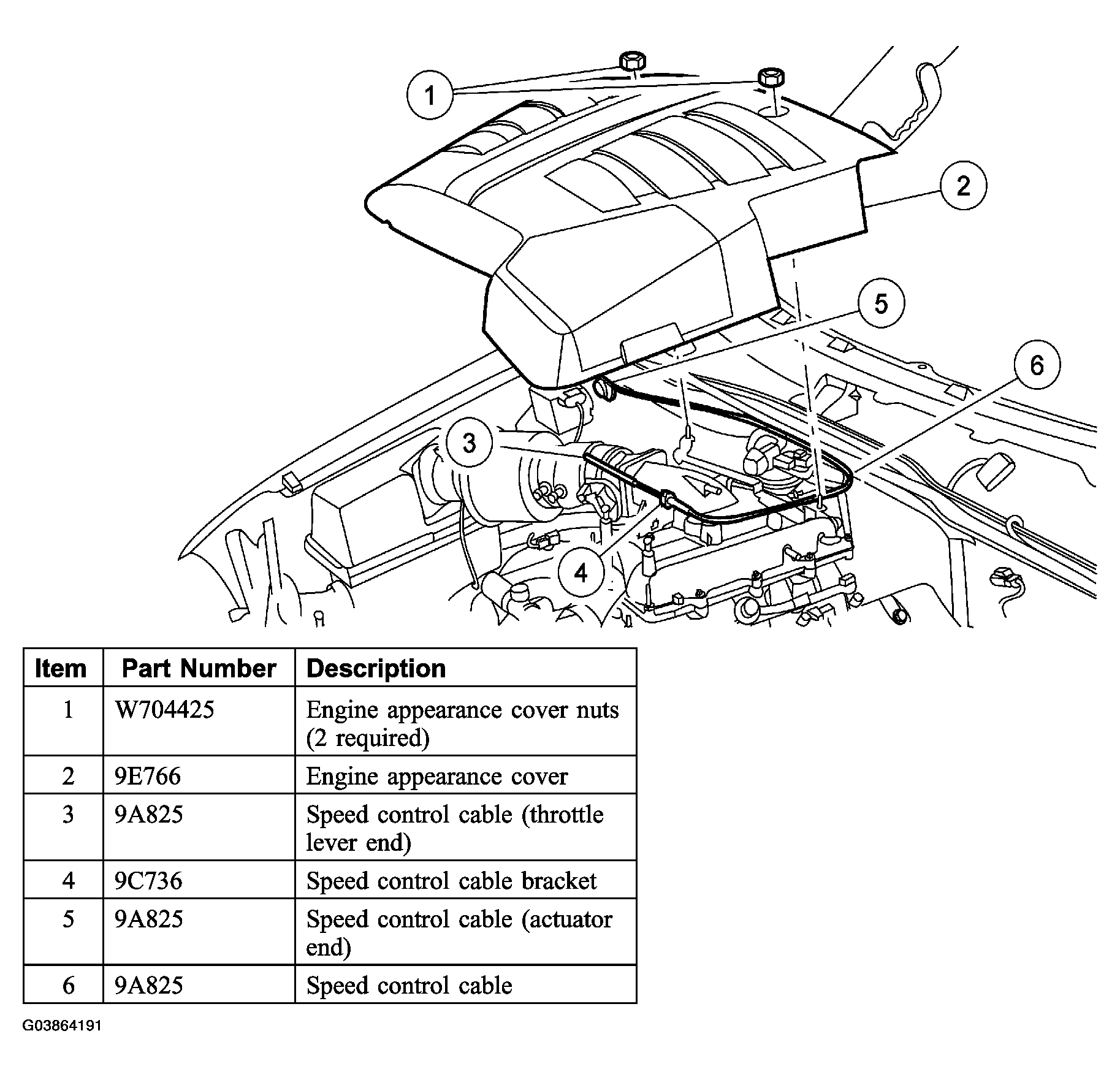 1
2
5
6
3
4

| Item | Part Number | Description |
|---|---|---|
| 1 | W704425 | Engine appearance cover nuts (2 required) |
| 2 | 9E766 | Engine appearance cover |
| 3 | 9A825 | Speed control cable (throttle lever end) |
| 4 | 9C736 | Speed control cable bracket |
| 5 | 9A825 | Speed control cable (actuator end) |
| 6 | 9A825 | Speed control cable |

G03864191