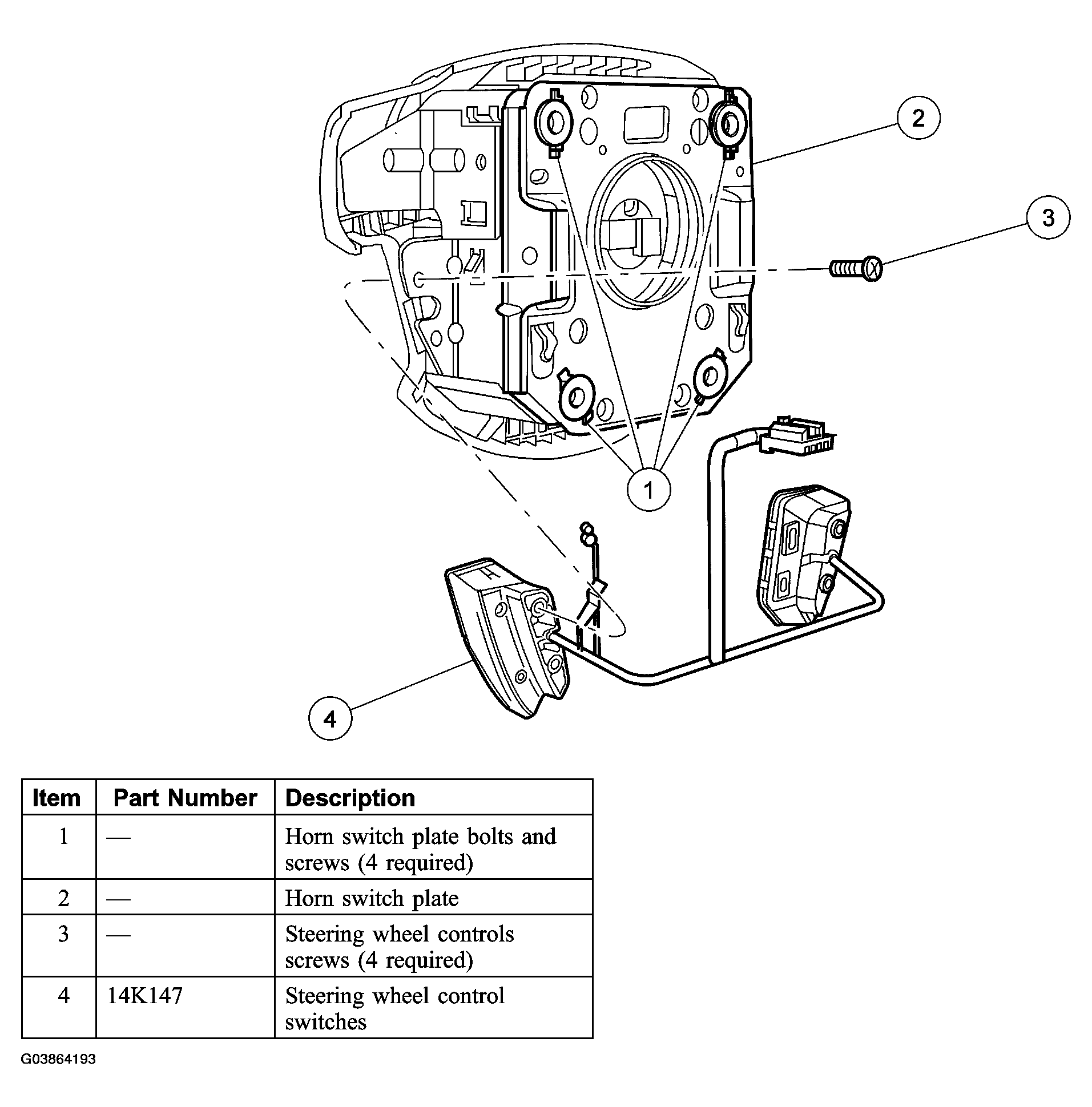 2

3

1

4

| Item | Part Number | Description |
|---|---|---|
| 1 | — | Horn switch plate bolts and screws (4 required) |
| 2 | — | Horn switch plate |
| 3 | — | Steering wheel controls screws (4 required) |
| 4 | 14K147 | Steering wheel control switches |

G03864193