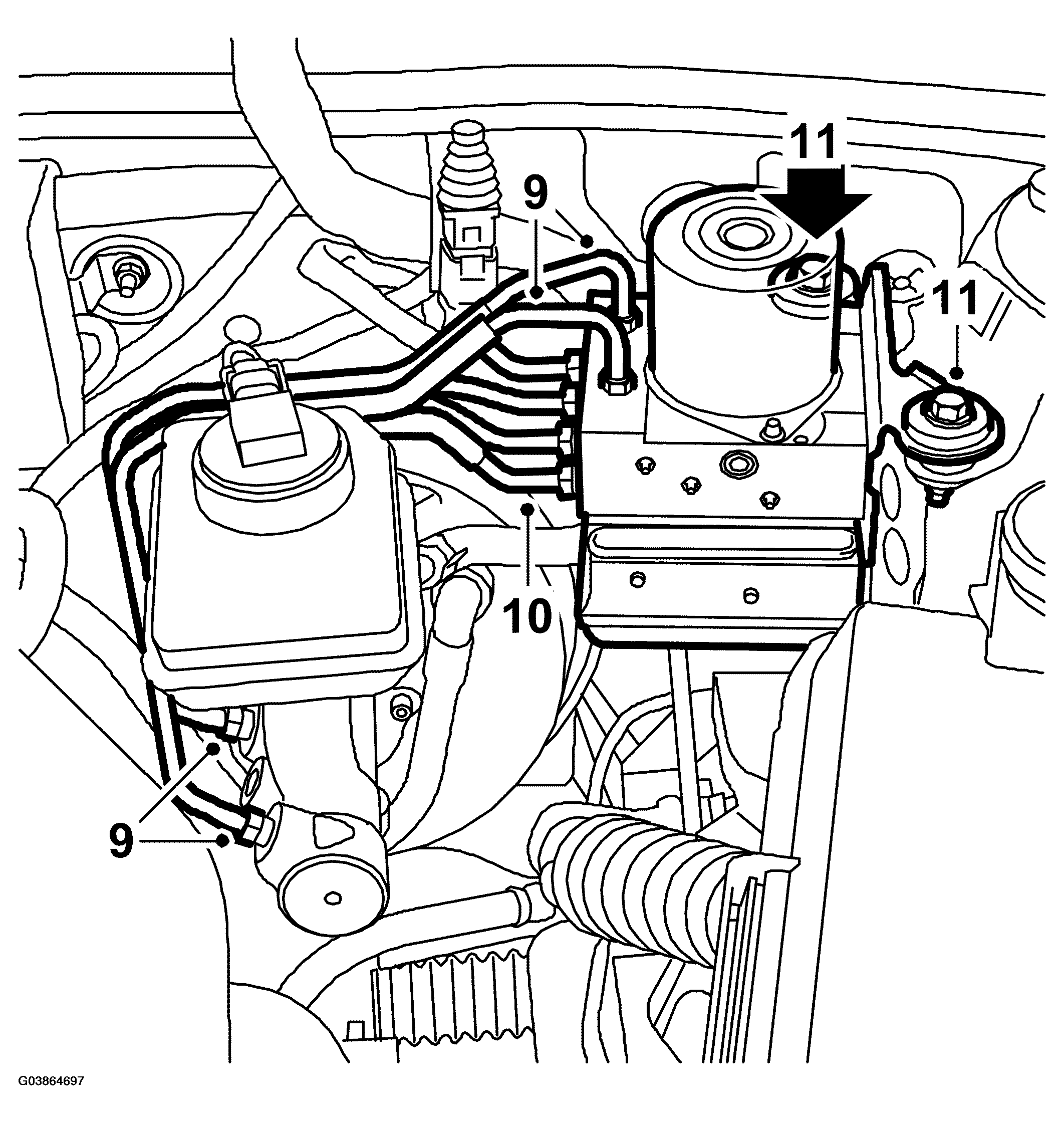 11
9
11
10
9
G03864697