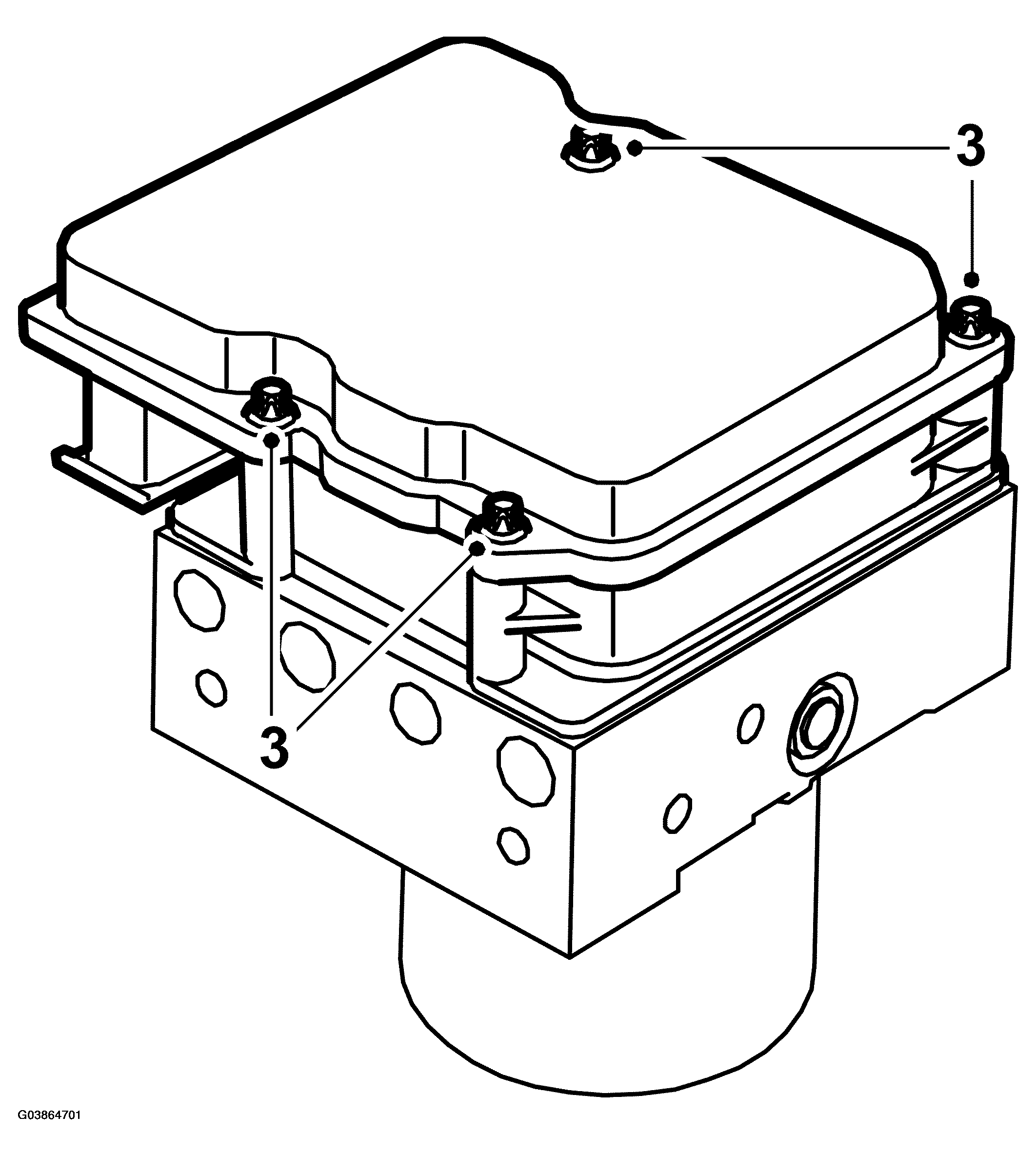 3

3

G03864701