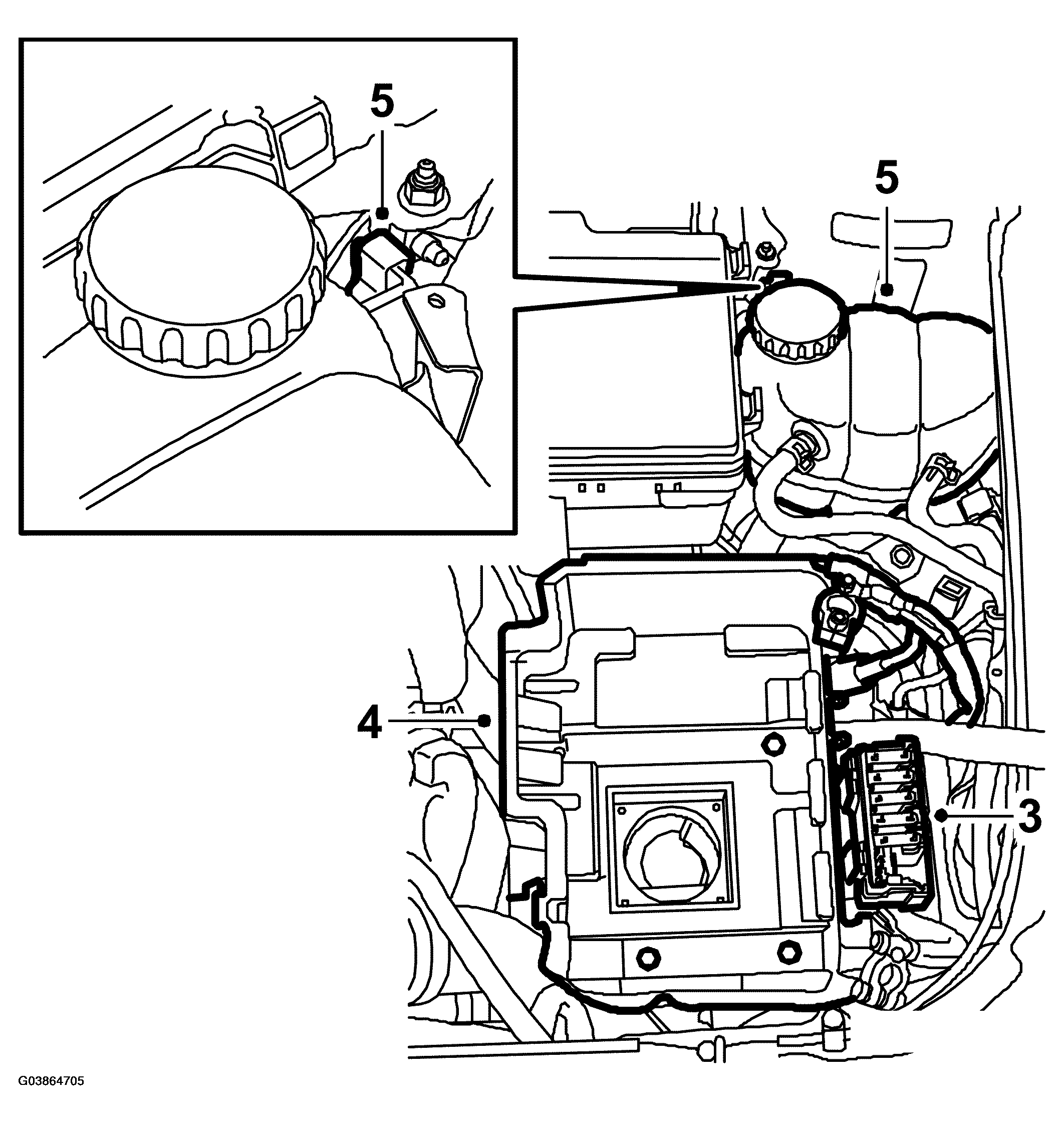 5

5

4

3

G03864705