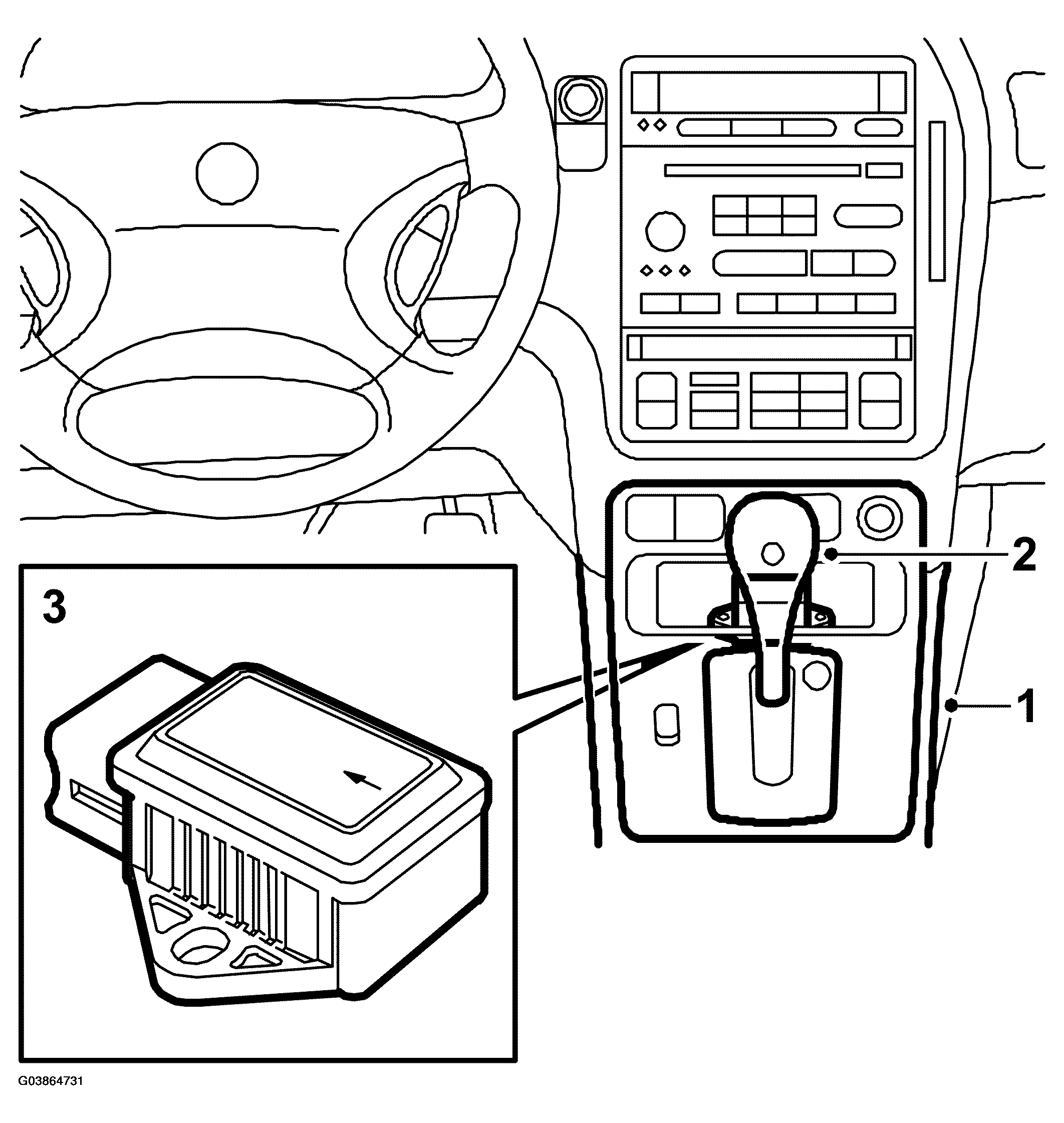 2
3
1
G03864731