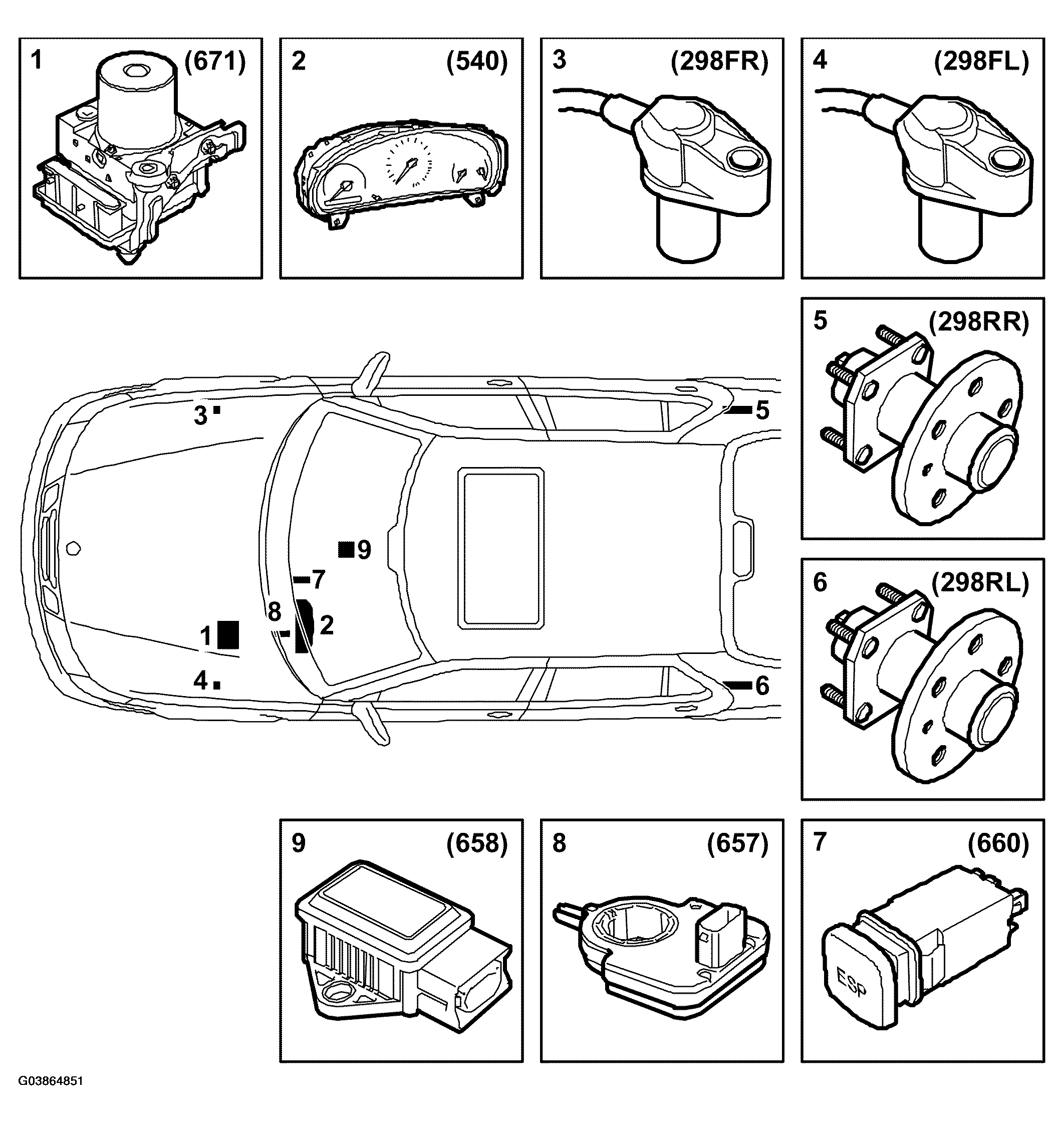 1 (671)

2 (540)

3 (298FR)

4 (298FL)

5 (298RR)

3
5
9
7
8
1
2
4
6

6 (298RL)

9 (658)

8 (657)

7 (660)

ESP

G03864851