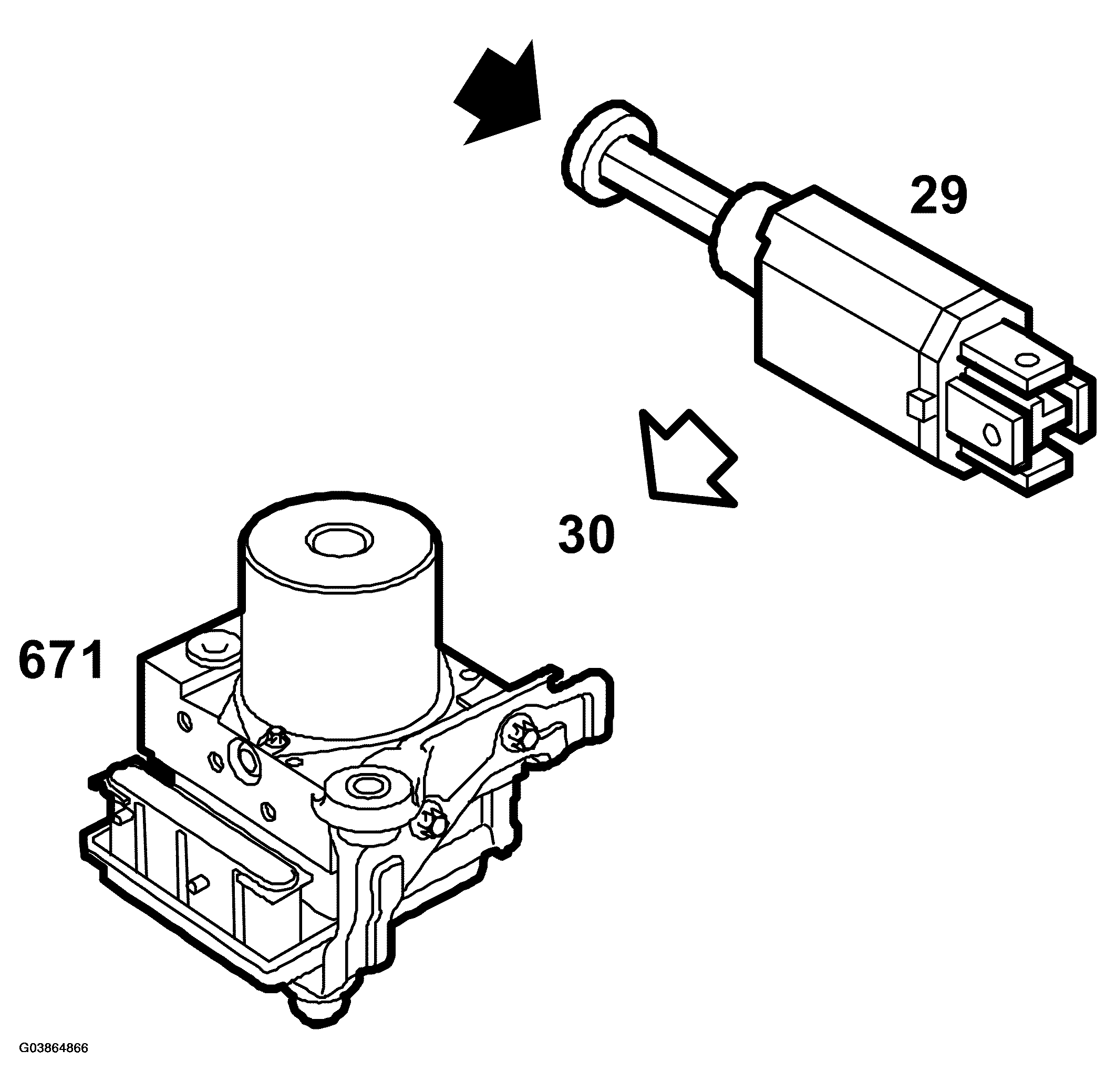 29

30

671

G03864866