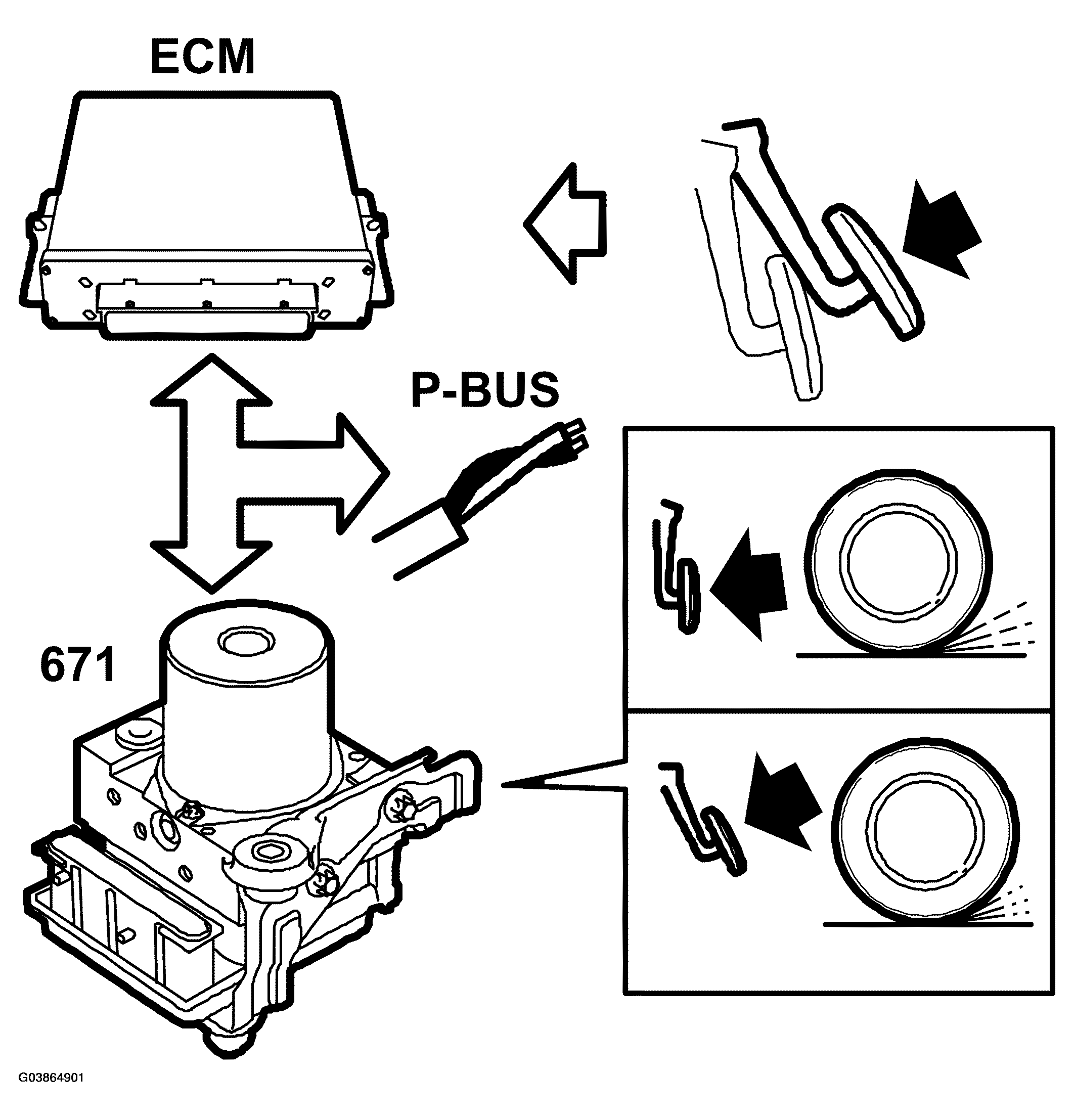 ECM

P-BUS

671

G03864901