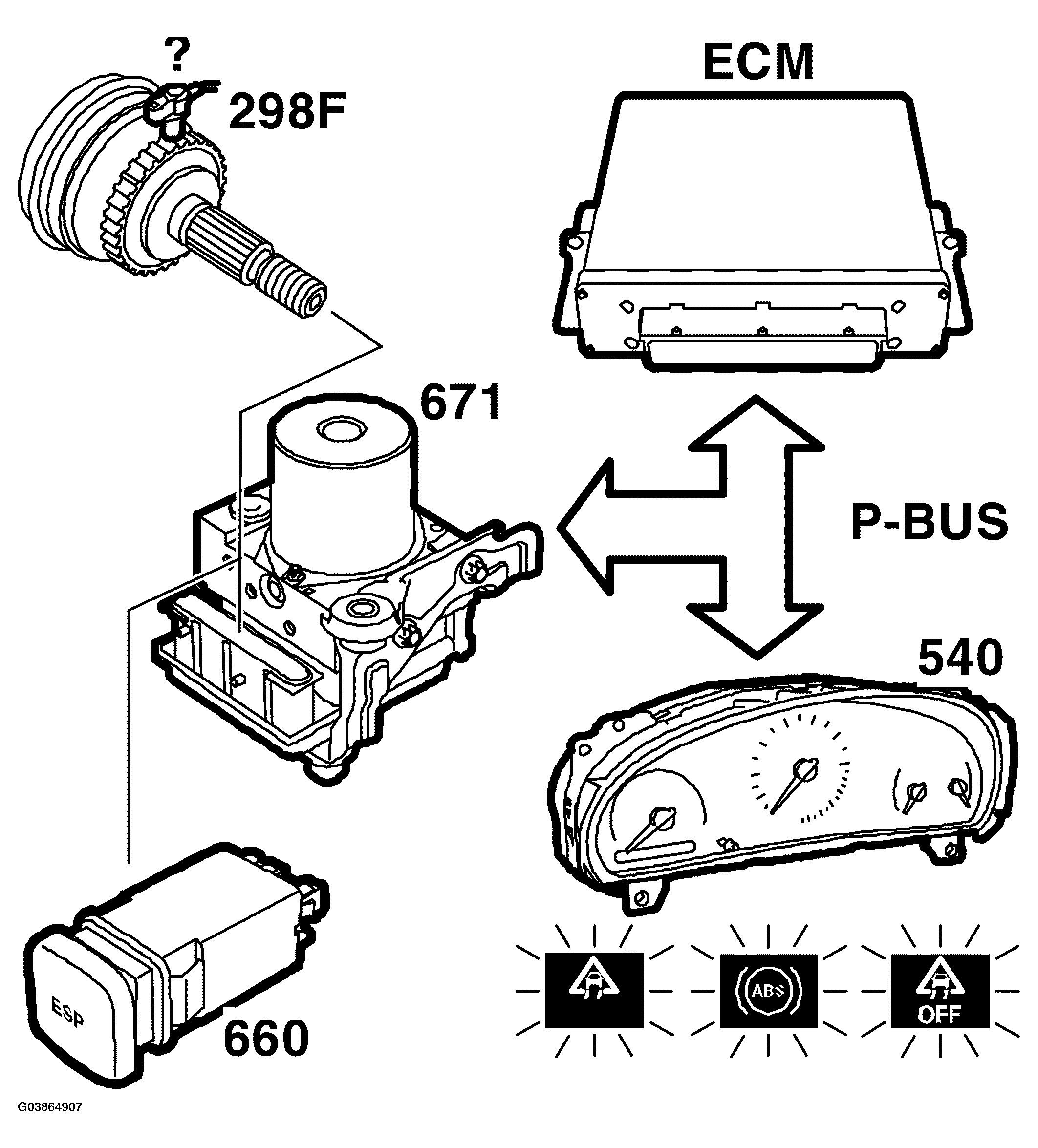 ?
298F

ECM

671

P-BUS

540

ESP

660

ABS

OFF

G03864907