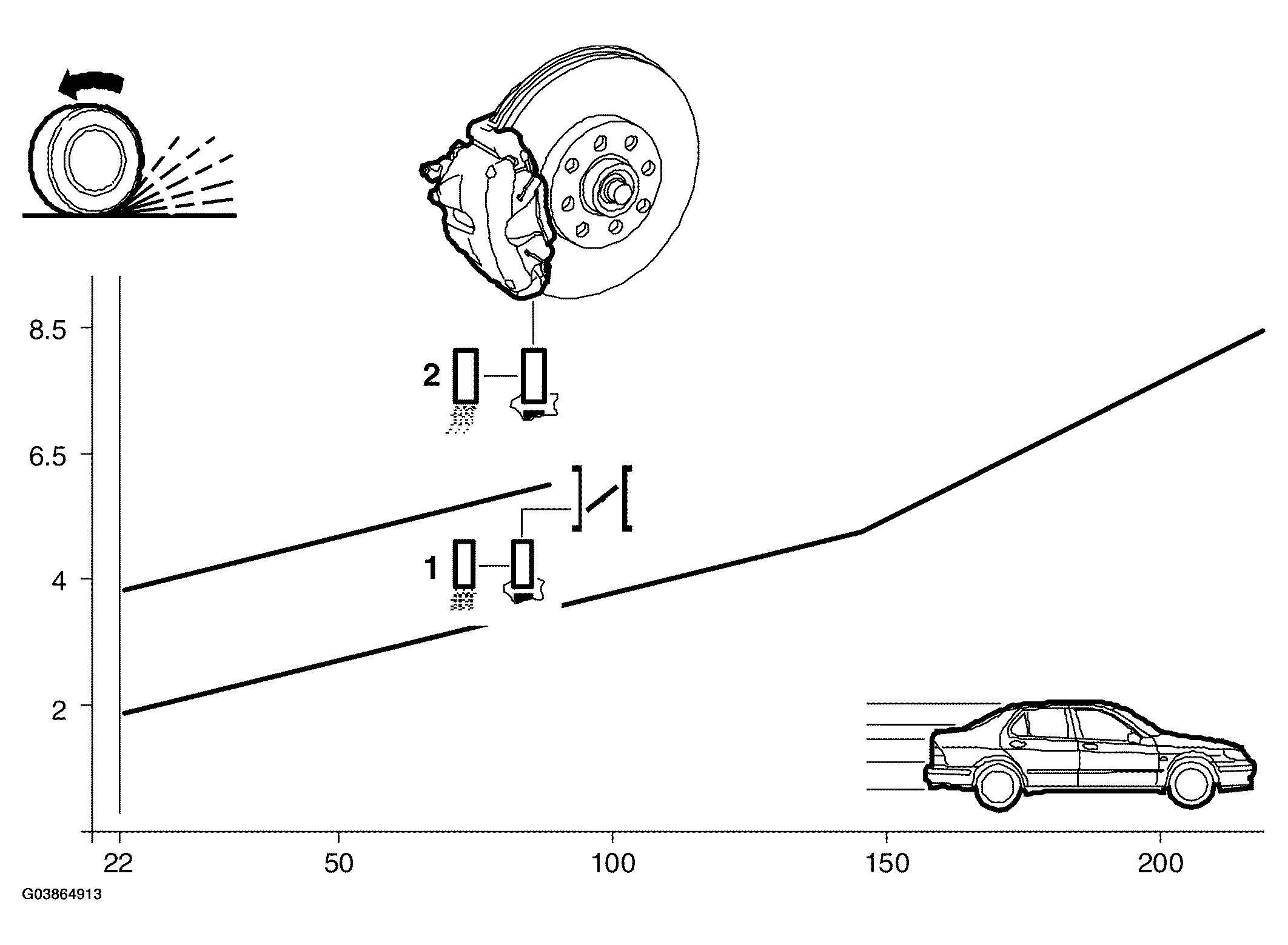 8.5

6.5

4

2

2

1

22
50
100
150
200

G03864913