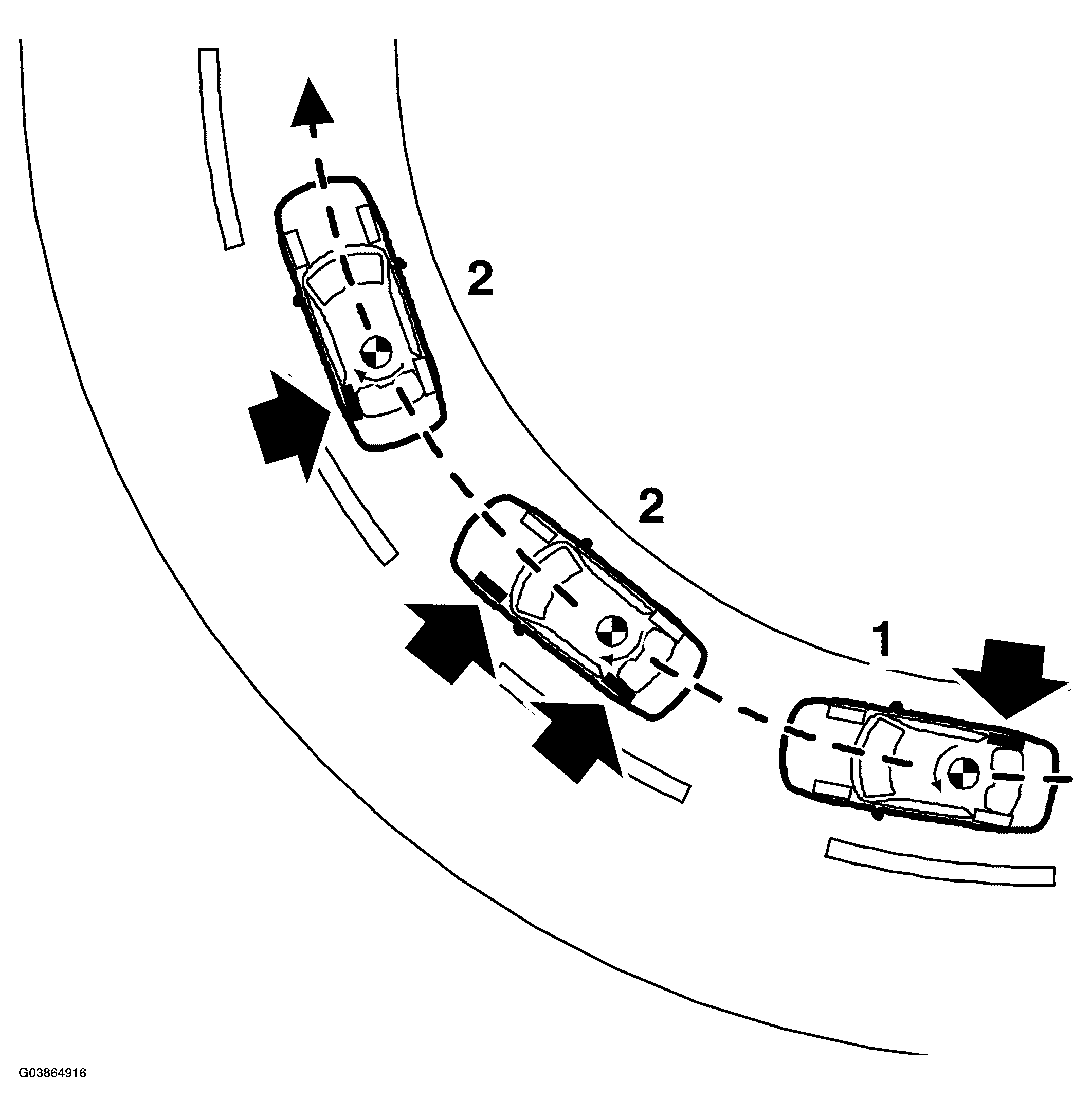 2

2

1

G03864916