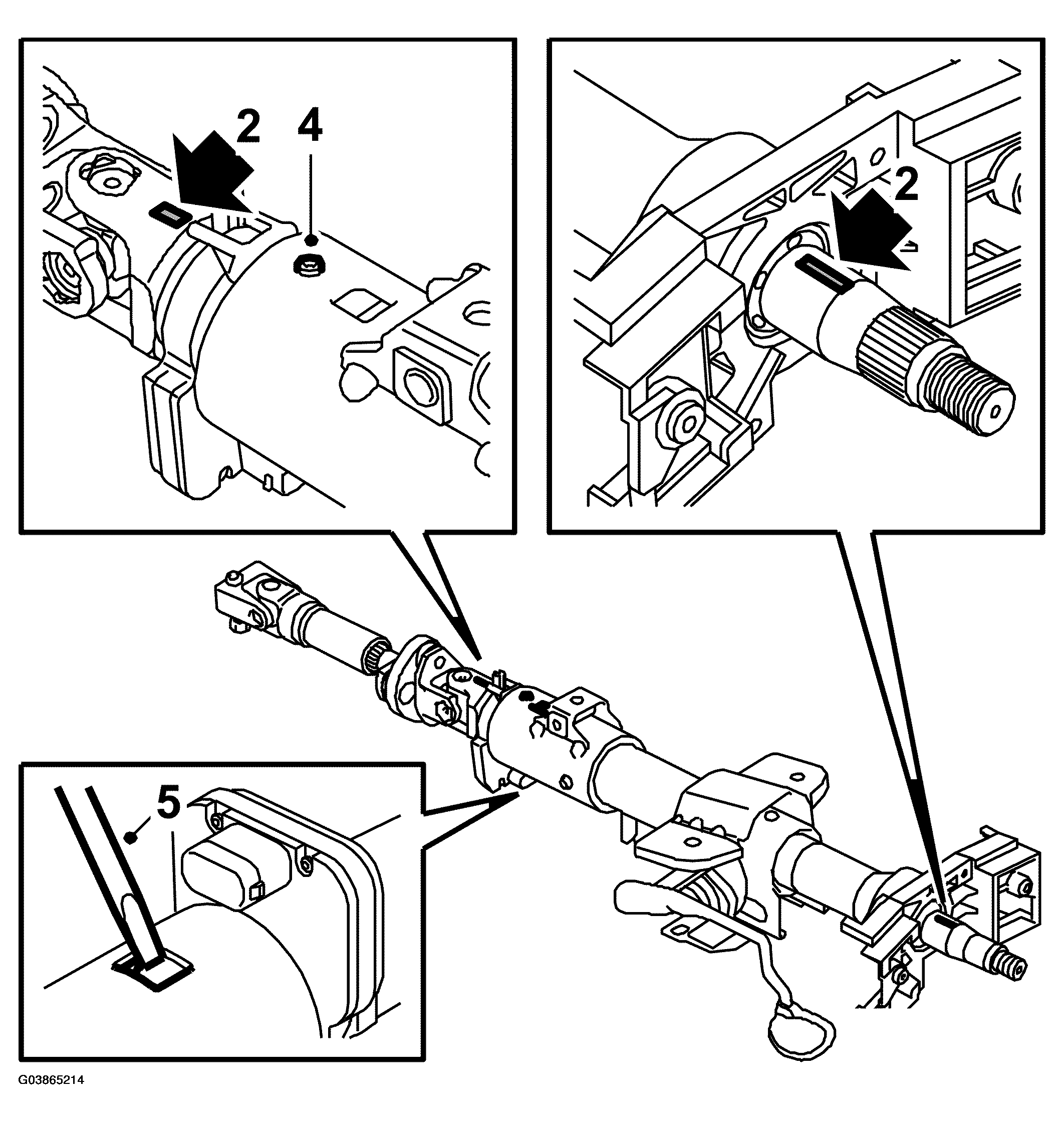 2
4
2
5
G03865214